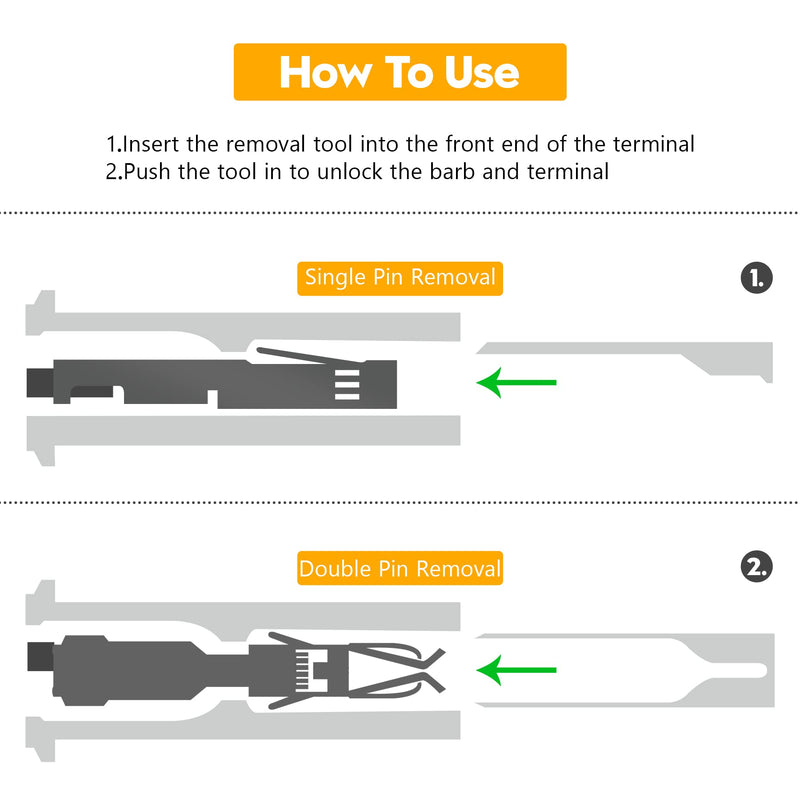 How To Use

1.Insert the removal tool into the front end of the terminal
2.Push the tool in to unlock the barb and terminal

Single Pin Removal

1.

Double Pin Removal

2.