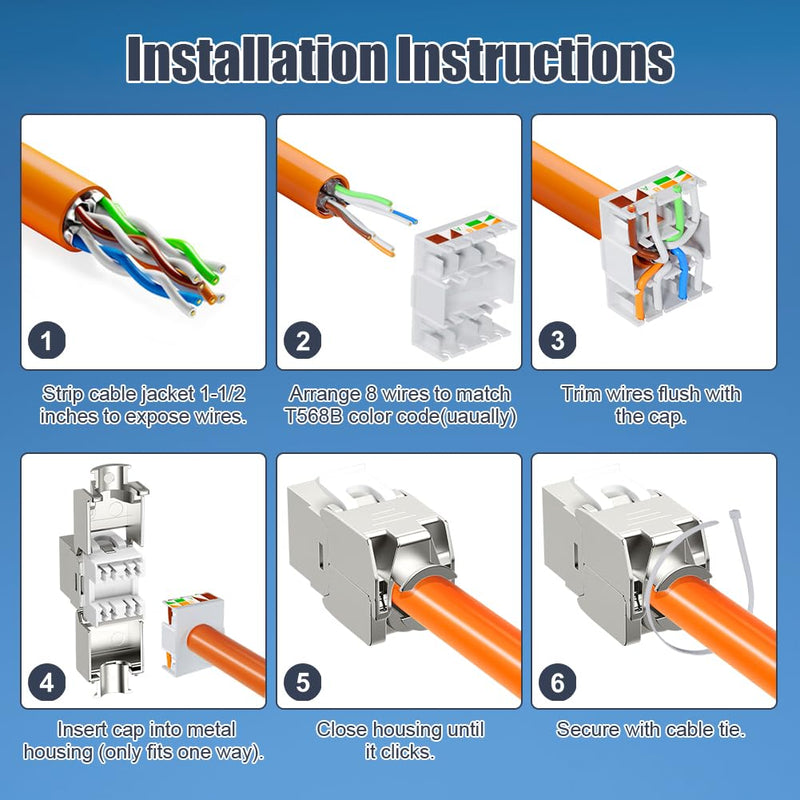 Installation Instructions

1

Strip cable jacket 1-1/2 inches to expose wires.

2

Arrange 8 wires to match T568B color code(uaually)

3

Trim wires flush with the cap.

4

Insert cap into metal housing (only fits one way).

5

Close housing until it clicks.

6

Secure with cable tie.