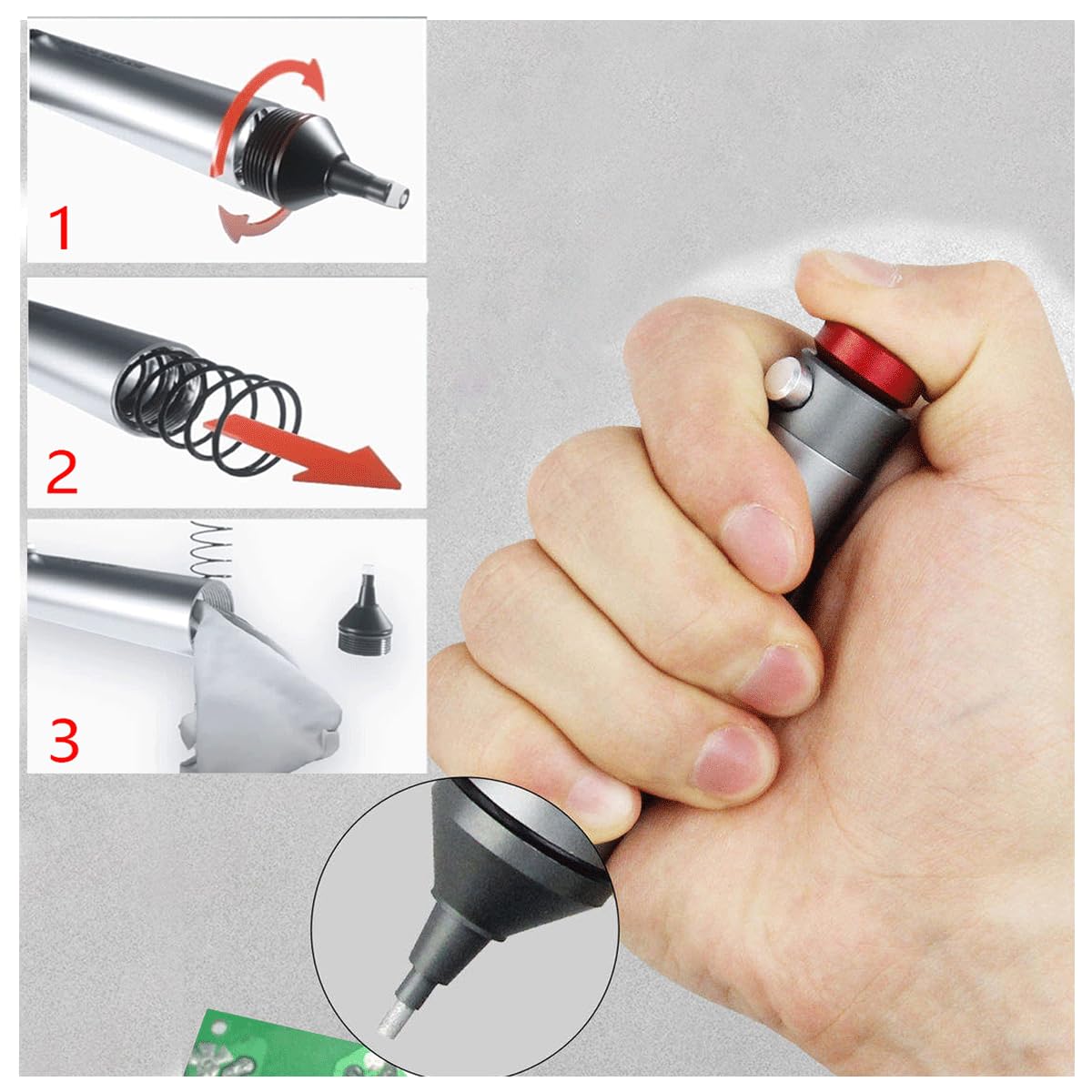 1

2

3