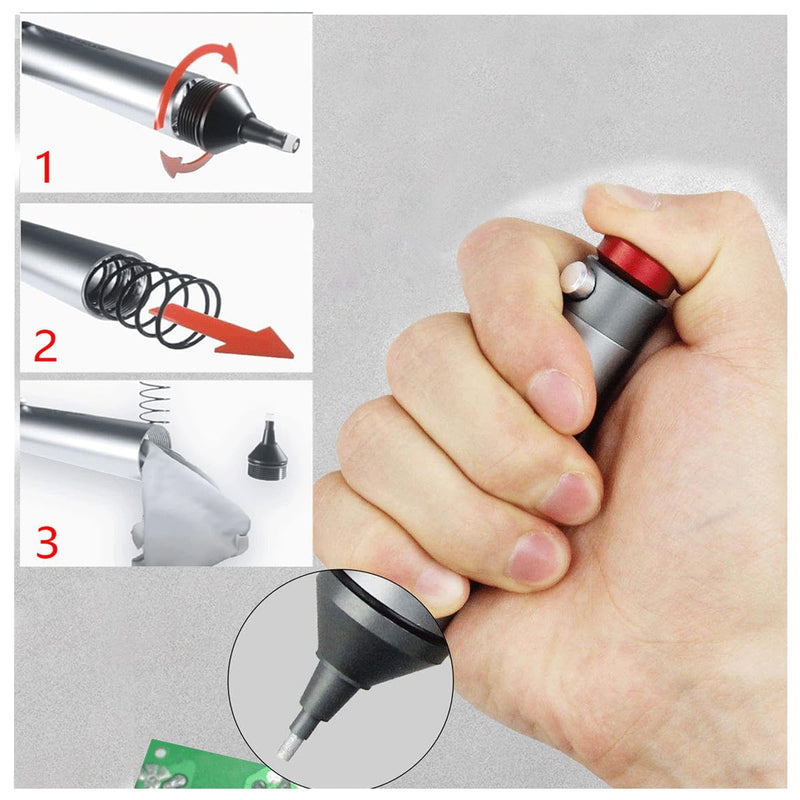 1

2

3