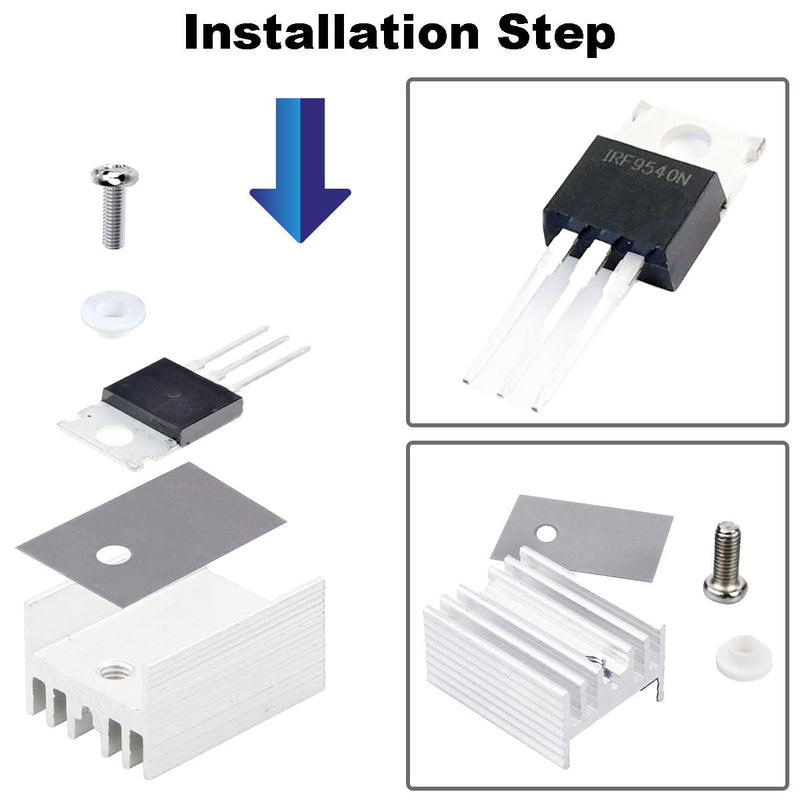 Installation Step

IRF9540N