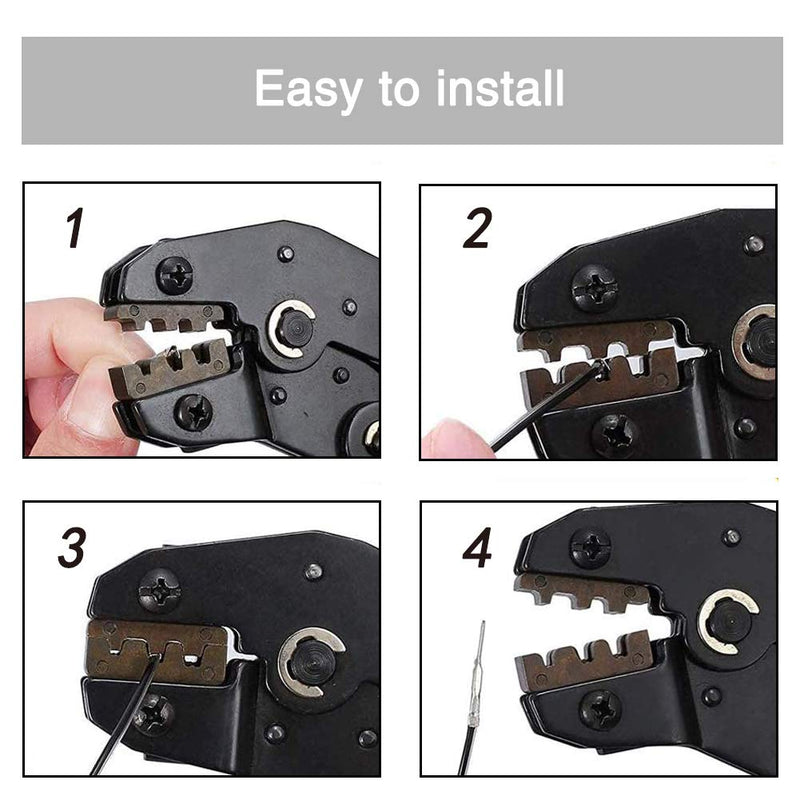 Easy to install

1

2

3

4