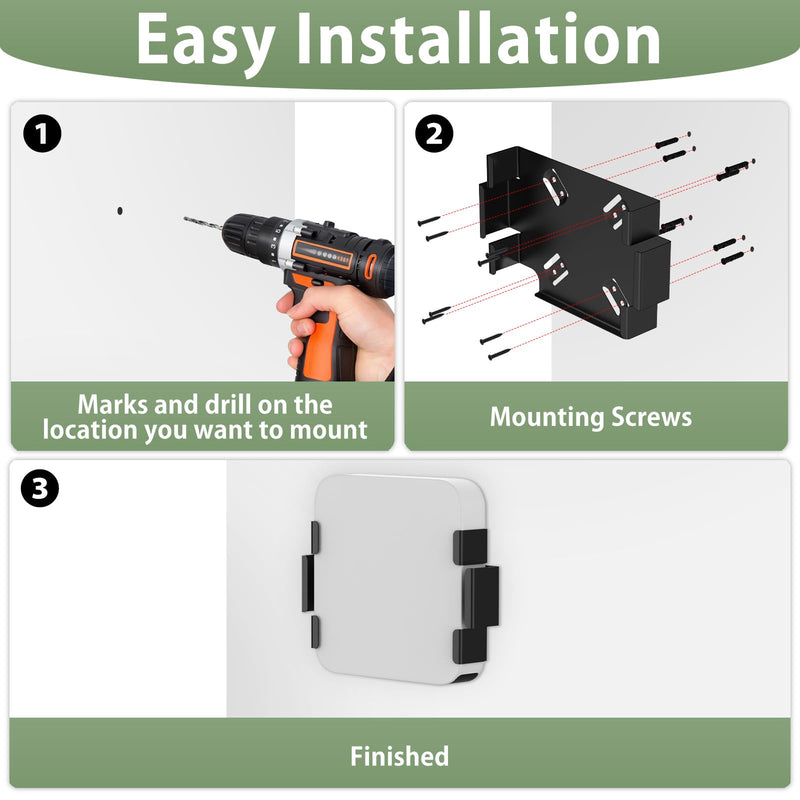 Easy Installation

1

Marks and drill on the location you want to mount

2

Mounting Screws

3

Finished