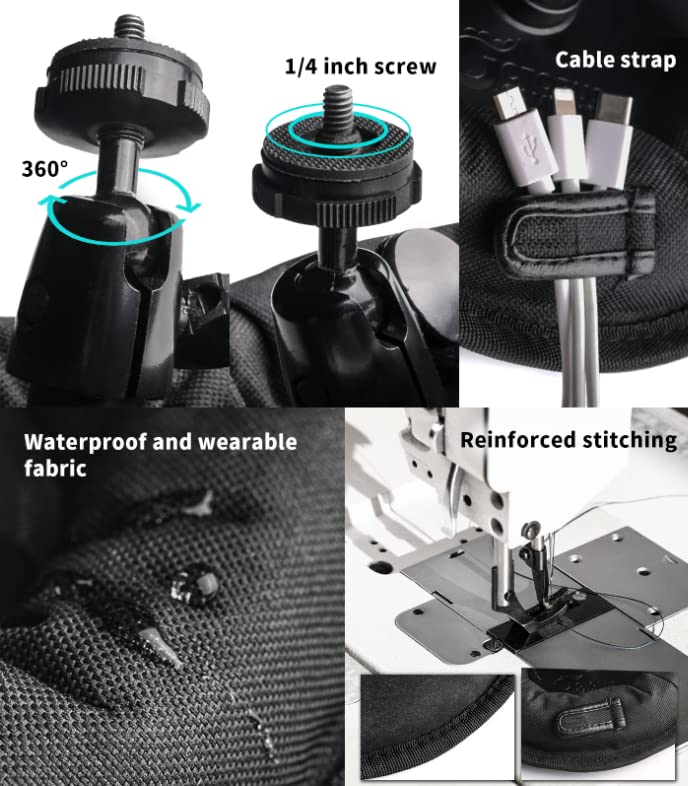 360°

1/4 inch screw

Cable strap

Waterproof and wearable fabric

Reinforced stitching