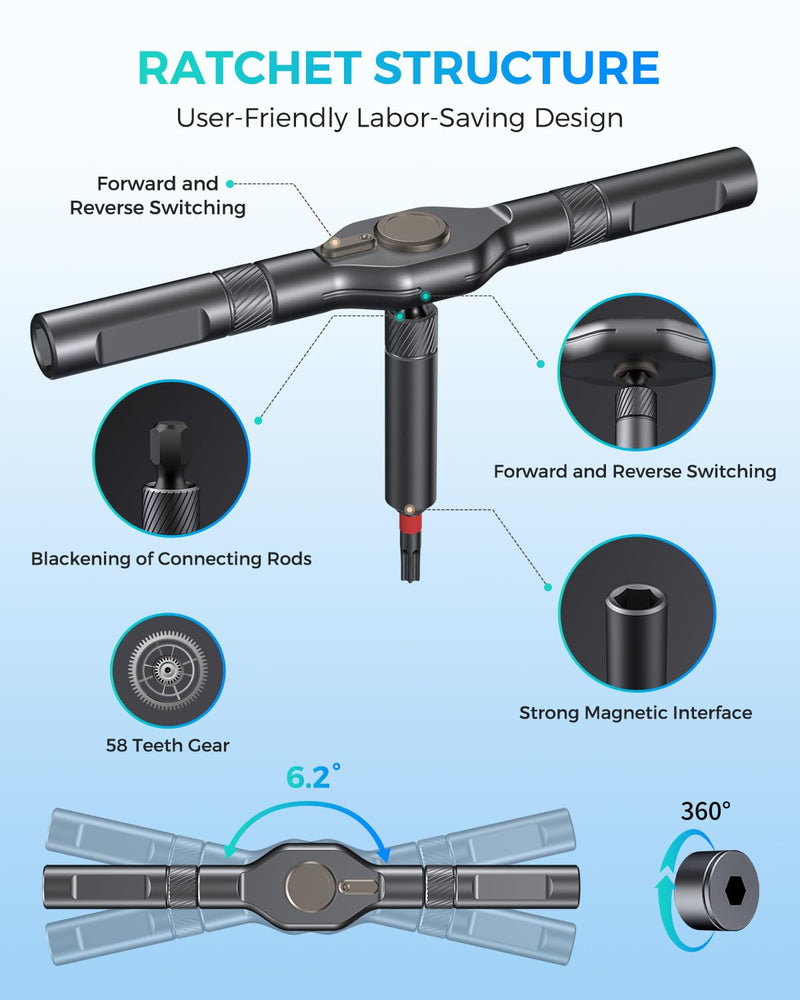 RATCHET STRUCTURE

User-Friendly Labor-Saving Design

Forward and Reverse Switching

Forward and Reverse Switching

Blackening of Connecting Rods

Strong Magnetic Interface

58 Teeth Gear

6.2°

360°