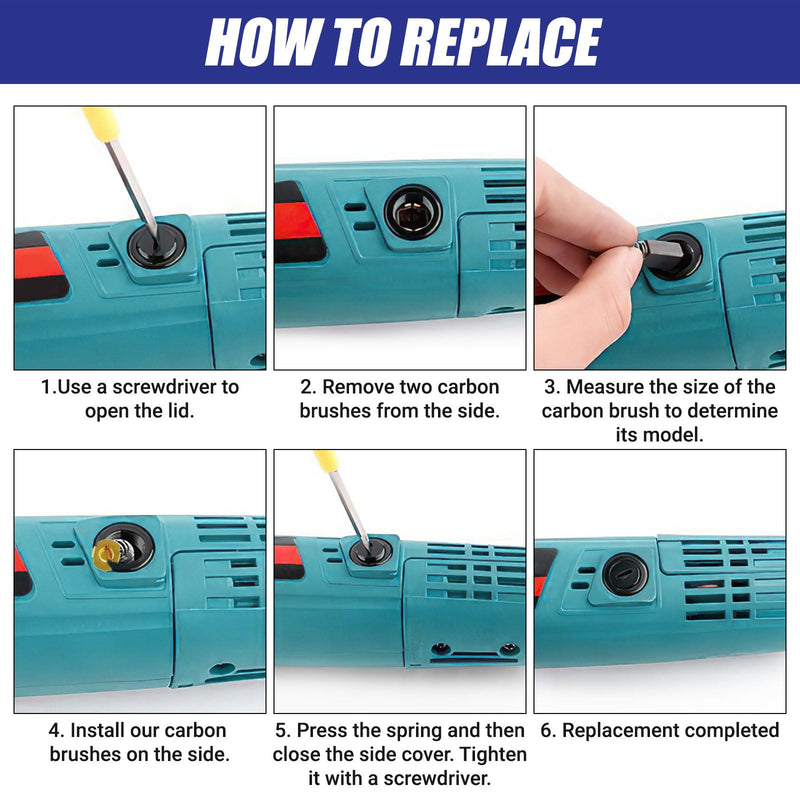 HOW TO REPLACE

1.Use a screwdriver to open the lid.

2. Remove two carbon brushes from the side.

3. Measure the size of the carbon brush to determine its model.

4. Install our carbon brushes on the side.

5. Press the spring and then close the side cover. Tighten it with a screwdriver.

6. Replacement completed