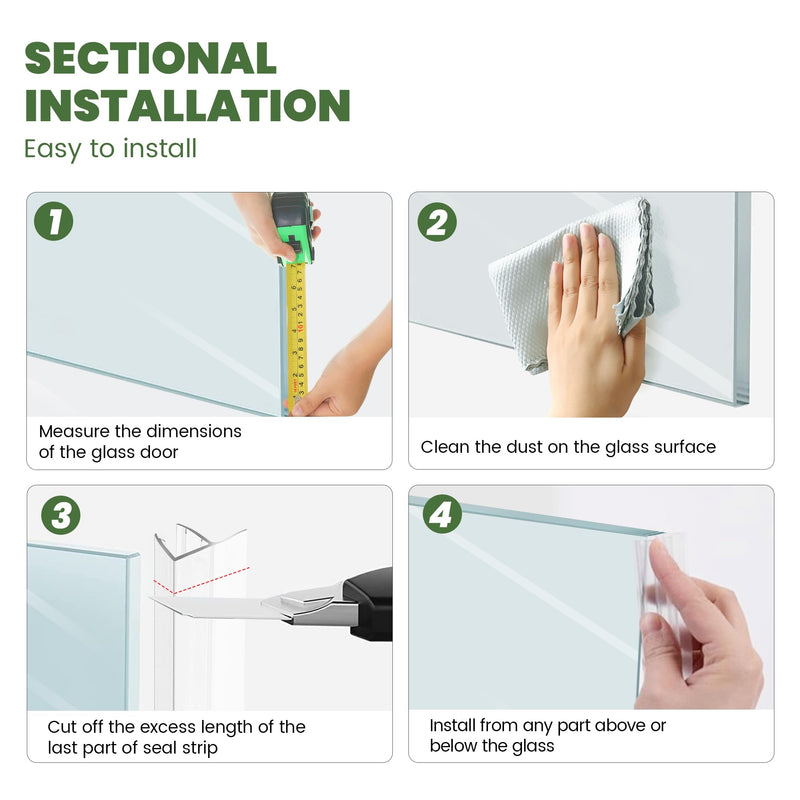 SECTIONAL INSTALLATION

Easy to install

1

Measure the dimensions of the glass door

2

Clean the dust on the glass surface

3

Cut off the excess length of the last part of seal strip

4

Install from any part above or below the glass