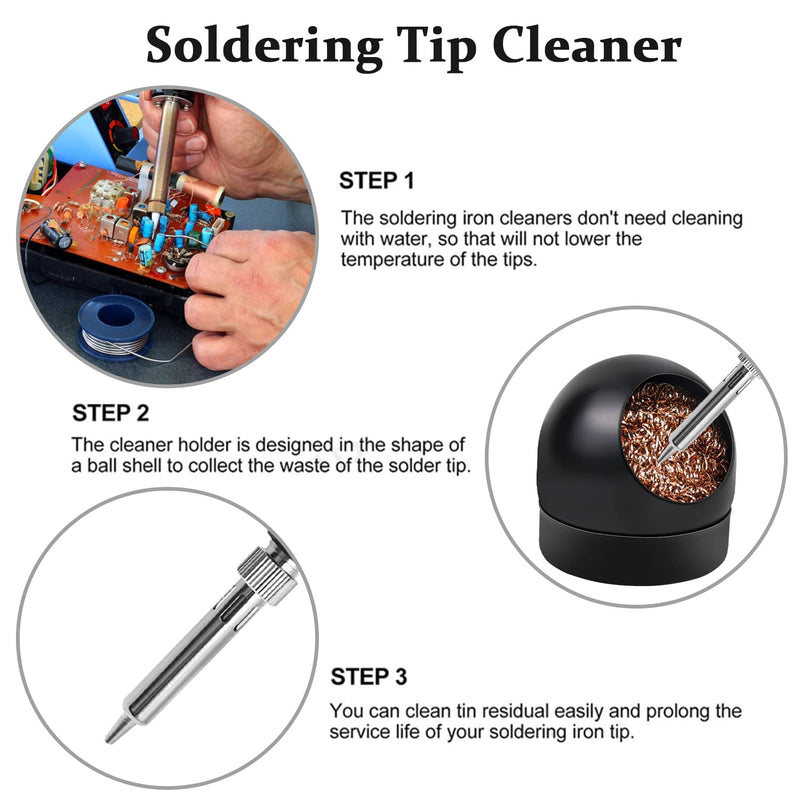 Soldering Tip Cleaner

STEP 1

The soldering iron cleaners don't need cleaning with water, so that will not lower the temperature of the tips.

STEP 2

The cleaner holder is designed in the shape of a ball shell to collect the waste of the solder tip.

STEP 3

You can clean tin residual easily and prolong the service life of your soldering iron tip.