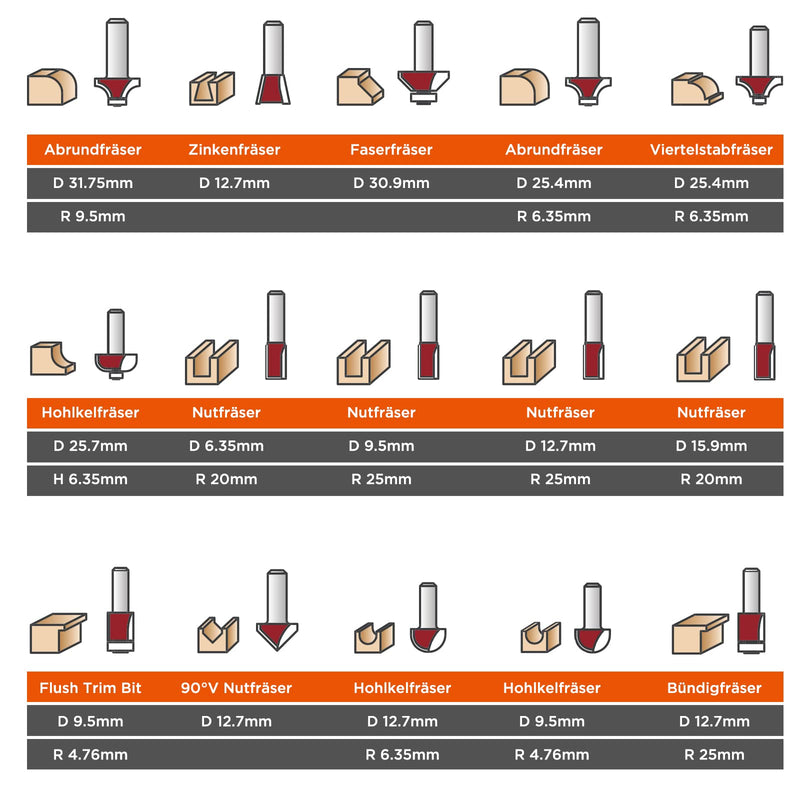 | Abrundfräser | Zinkenfräser | Faserfräser | Abrundfräser | Viertelstabfräser |
|---|---|---|---|---|
| D 31.75mm | D 12.7mm | D 30.9mm | D 25.4mm | D 25.4mm |
| R 9.5mm | | | R 6.35mm | R 6.35mm |

| Hohlkelfräser | Nutfräser | Nutfräser | Nutfräser | Nutfräser |
|---|---|---|---|---|
| D 25.7mm | D 6.35mm | D 9.5mm | D 12.7mm | D 15.9mm |
| H 6.35mm | R 20mm | R 25mm | R 25mm | R 20mm |

| Flush Trim Bit | 90°V Nutfräser | Hohlkelfräser | Hohlkelfräser | Bündigfräser |
|---|---|---|---|---|
| D 9.5mm | D 12.7mm | D 12.7mm | D 9.5mm | D 12.7mm |
| R 4.76mm | | R 6.35mm | R 4.76mm | R 25mm |