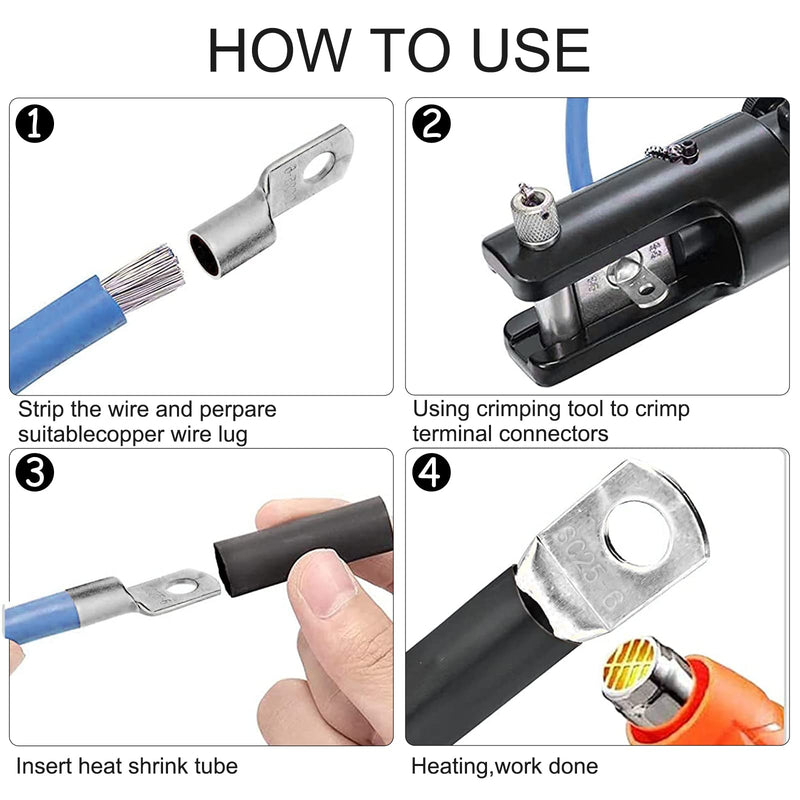 HOW TO USE

1

Strip the wire and perpare suitablecopper wire lug

2

Using crimping tool to crimp terminal connectors

3

Insert heat shrink tube

4

SC25-6

Heating,work done