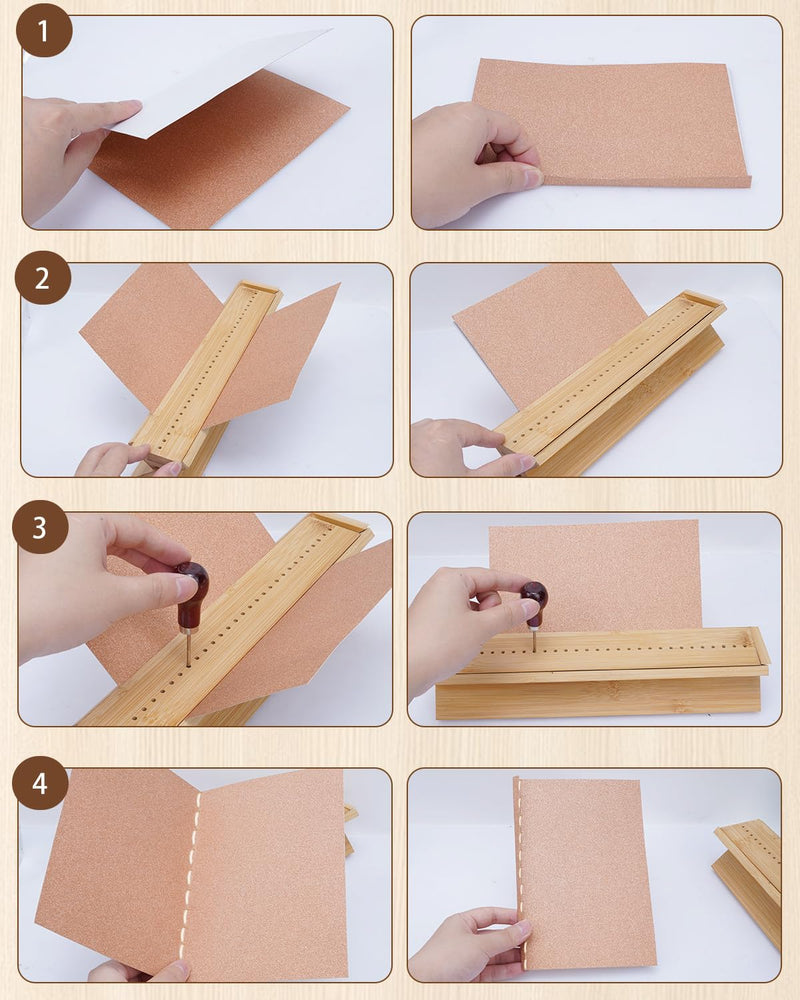 1

2

3

4