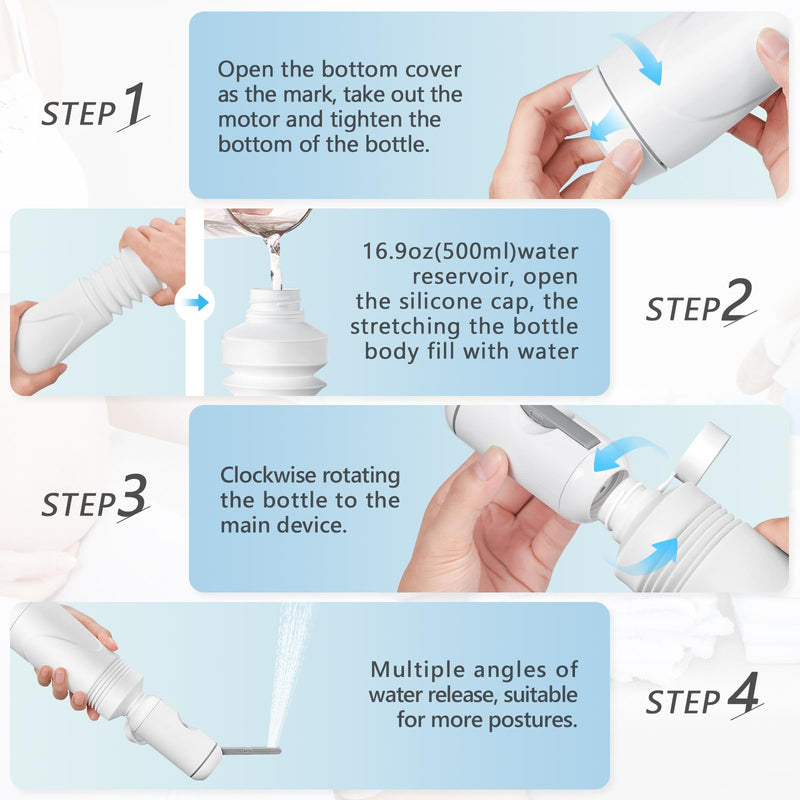 STEP 1

Open the bottom cover as the mark, take out the motor and tighten the bottom of the bottle.

16.9oz(500ml)water reservoir, open the silicone cap, the stretching the bottle body fill with water

STEP 2

STEP 3

Clockwise rotating the bottle to the main device.

Multiple angles of water release, suitable for more postures.

STEP 4