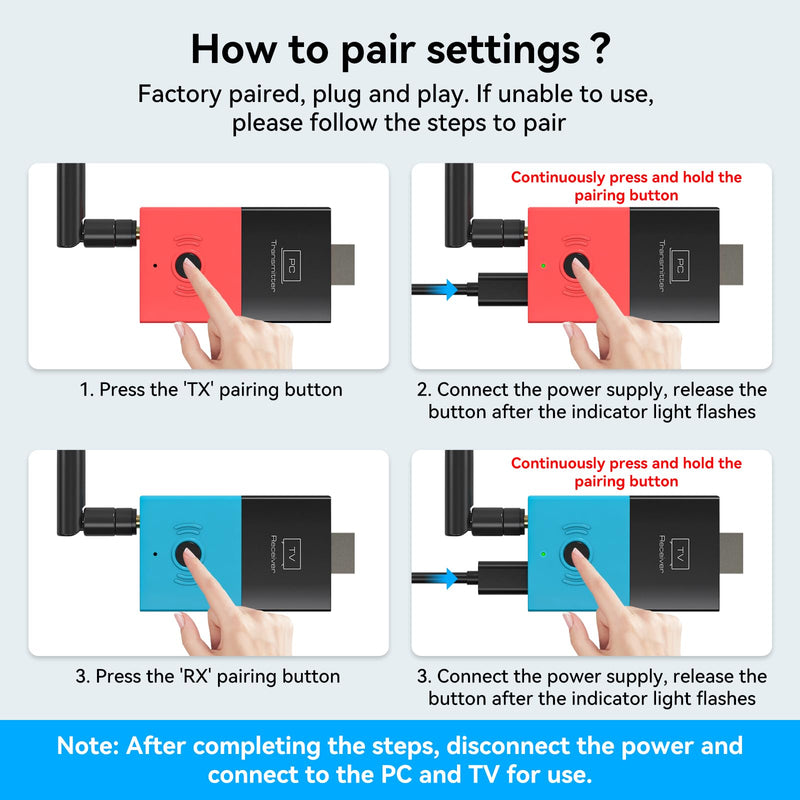 How to pair settings ?

Factory paired, plug and play. If unable to use, please follow the steps to pair

PC
Transmitter

1. Press the 'TX' pairing button

Continuously press and hold the pairing button

PC
Transmitter

2. Connect the power supply, release the button after the indicator light flashes

TV
Receiver

3. Press the 'RX' pairing button

Continuously press and hold the pairing button

TV
Receiver

3. Connect the power supply, release the button after the indicator light flashes

Note: After completing the steps, disconnect the power and connect to the PC and TV for use.