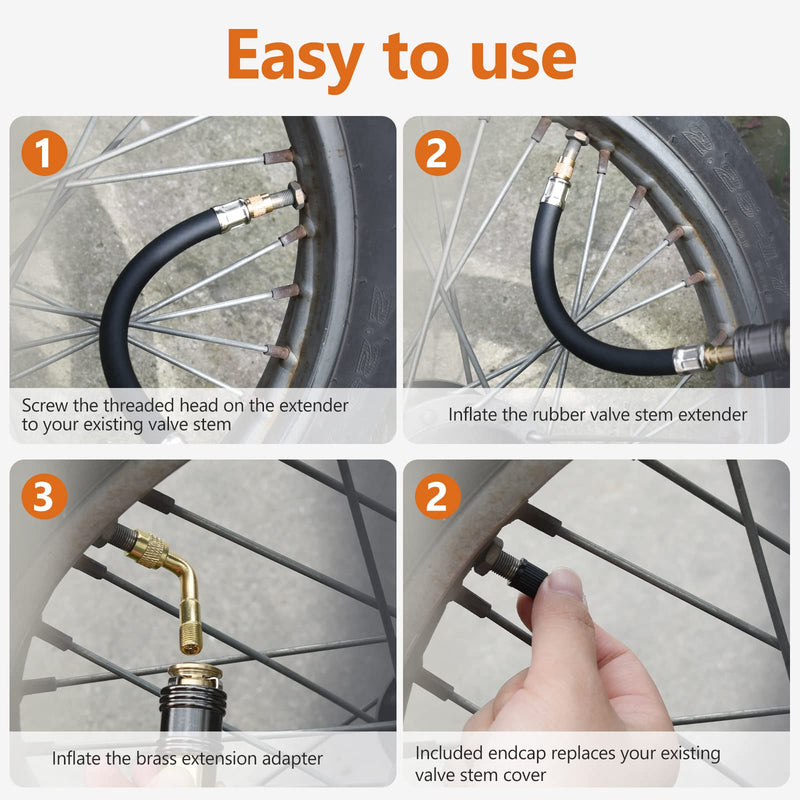 Easy to use

1

Screw the threaded head on the extender to your existing valve stem

2

Inflate the rubber valve stem extender

3

Inflate the brass extension adapter

2

Included endcap replaces your existing valve stem cover