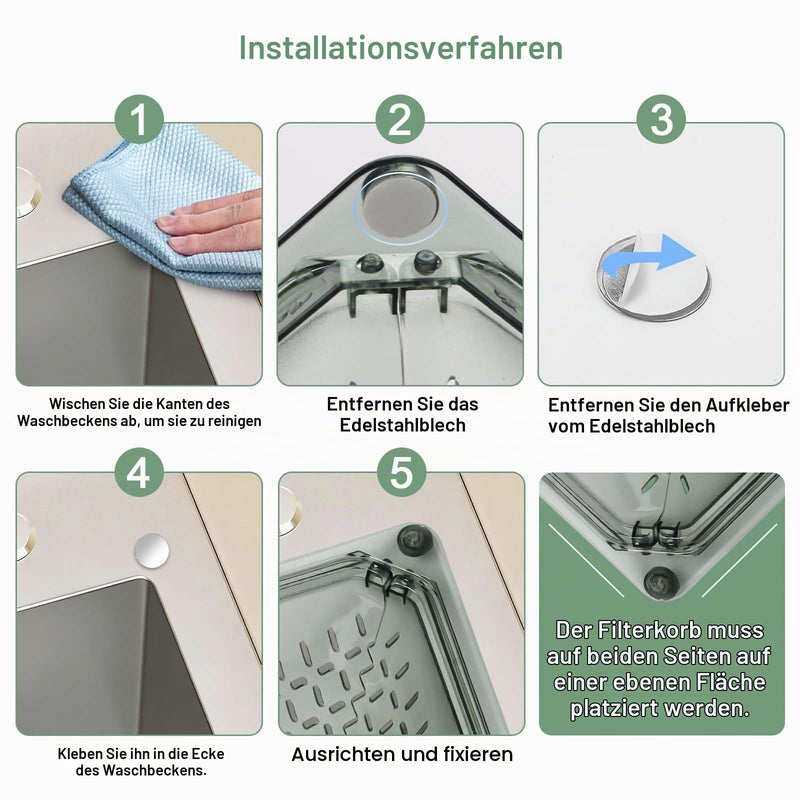 Installationsverfahren

1

Wischen Sie die Kanten des Waschbeckens ab, um sie zu reinigen

2

Entfernen Sie das Edelstahlblech

3

Entfernen Sie den Aufkleber vom Edelstahlblech

4

Kleben Sie ihn in die Ecke des Waschbeckens.

5

Ausrichten und fixieren

Der Filterkorb muss auf beiden Seiten auf einer ebenen Fläche platziert werden.