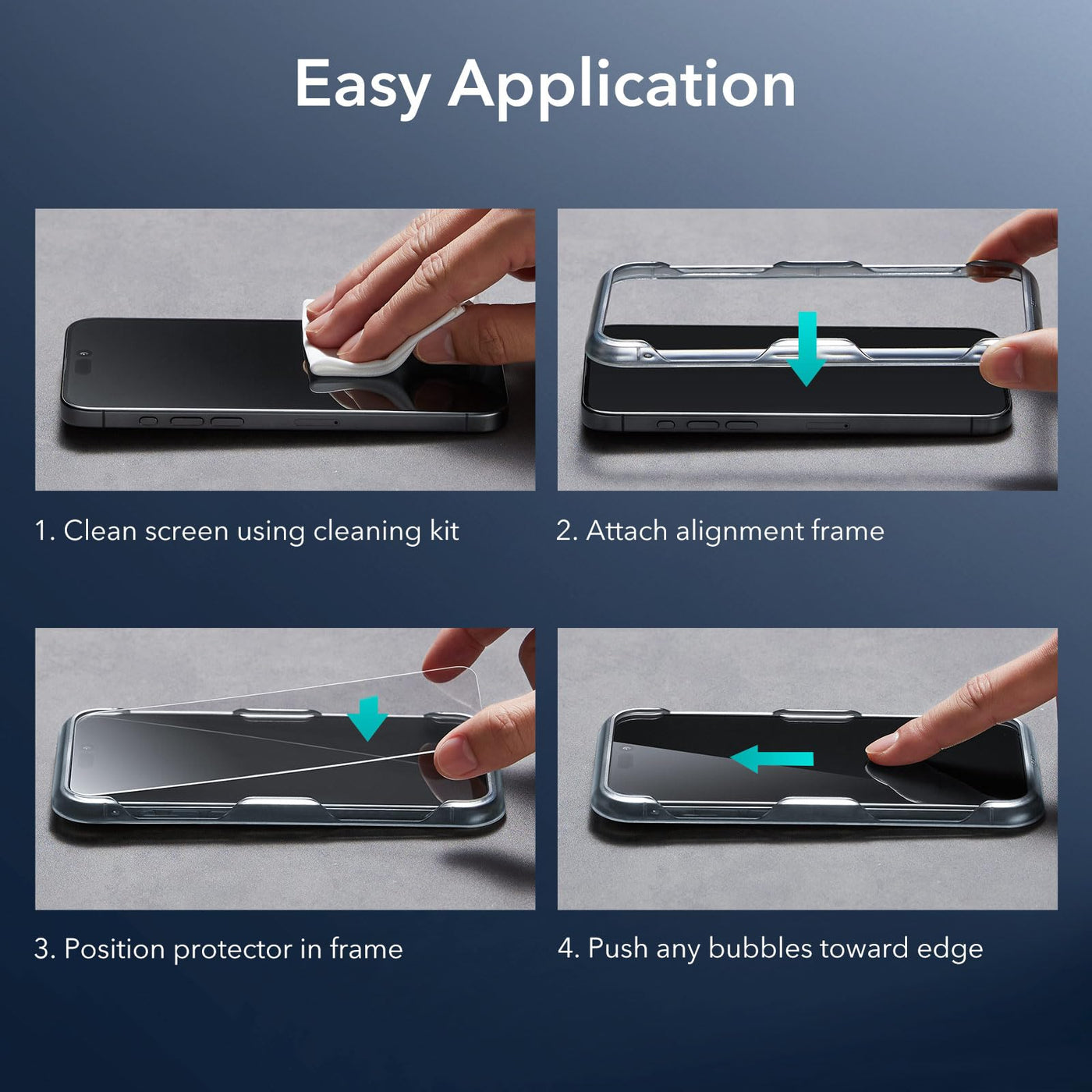 Easy Application

1. Clean screen using cleaning kit

2. Attach alignment frame

3. Position protector in frame

4. Push any bubbles toward edge