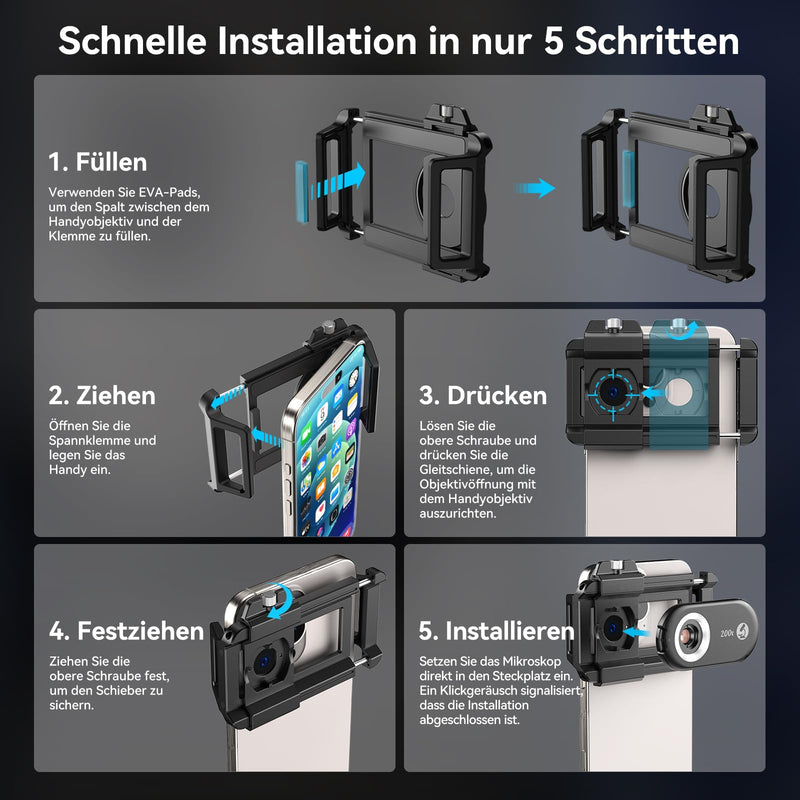 Schnelle Installation in nur 5 Schritten

1. Füllen

Verwenden Sie EVA-Pads, um den Spalt zwischen dem Handyobjektiv und der Klemme zu füllen.

2. Ziehen

Öffnen Sie die Spannklemme und legen Sie das Handy ein.

3. Drücken

Lösen Sie die obere Schraube und drücken Sie die Gleitschiene, um die Objektivöffnung mit dem Handyobjektiv auszurichten.

4. Festziehen

Ziehen Sie die obere Schraube fest, um den Schieber zu sichern.

5. Installieren

Setzen Sie das Mikroskop direkt in den Steckplatz ein. Ein Klickgeräusch signalisiert, dass die Installation abgeschlossen ist.

200x