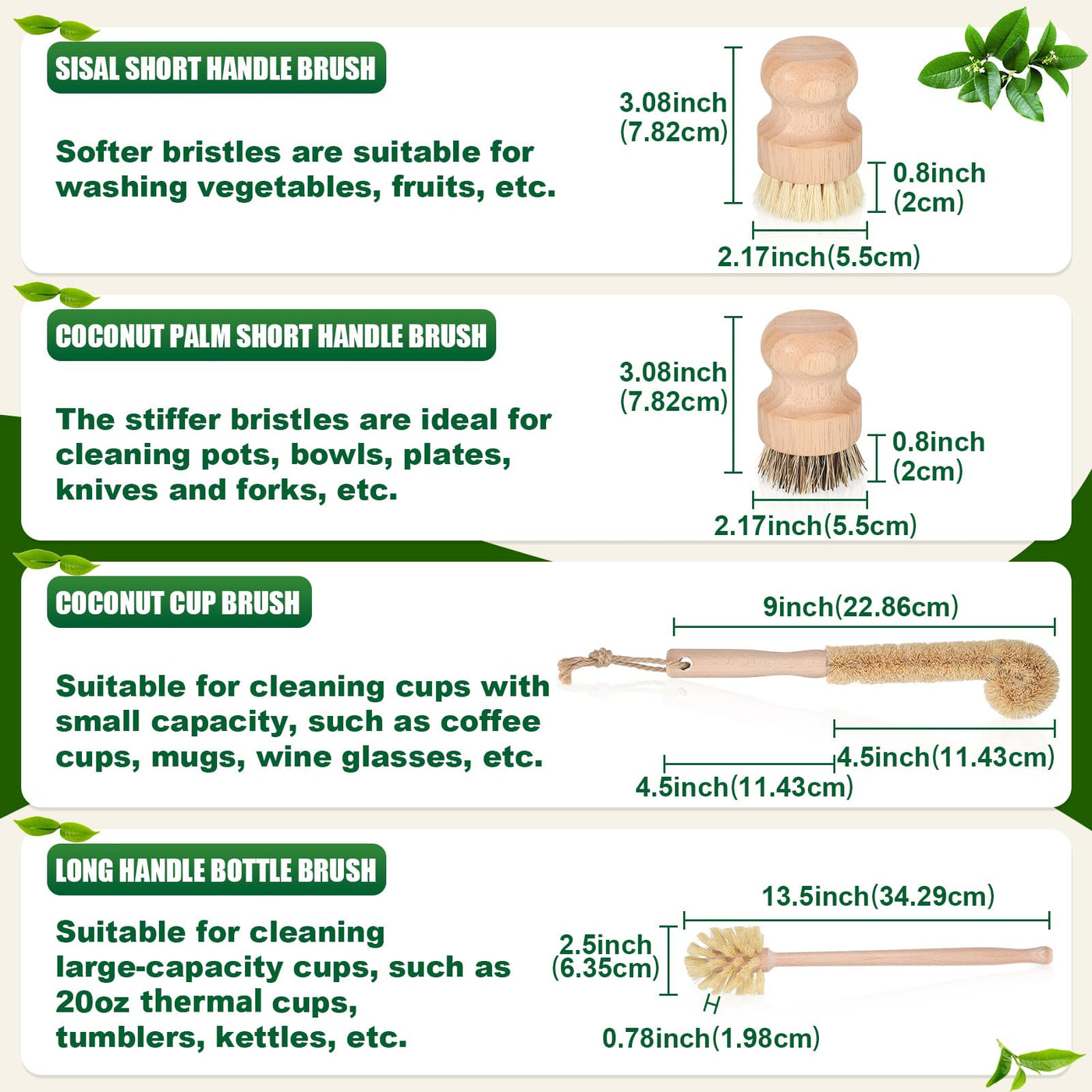 SISAL SHORT HANDLE BRUSH

Softer bristles are suitable for washing vegetables, fruits, etc.

3.08inch (7.82cm)

0.8inch (2cm)

2.17inch(5.5cm)

COCONUT PALM SHORT HANDLE BRUSH

The stiffer bristles are ideal for cleaning pots, bowls, plates, knives and forks, etc.

3.08inch (7.82cm)

0.8inch (2cm)

2.17inch(5.5cm)

COCONUT CUP BRUSH

Suitable for cleaning cups with small capacity, such as coffee cups, mugs, wine glasses, etc.

9inch(22.86cm)

4.5inch(11.43cm)

4.5inch(11.43cm)

LONG HANDLE BOTTLE BRUSH

Suitable for cleaning large-capacity cups, such as 20oz thermal cups, tumblers, kettles, etc.

13.5inch(34.29cm)

2.5inch (6.35cm)

0.78inch(1.98cm)