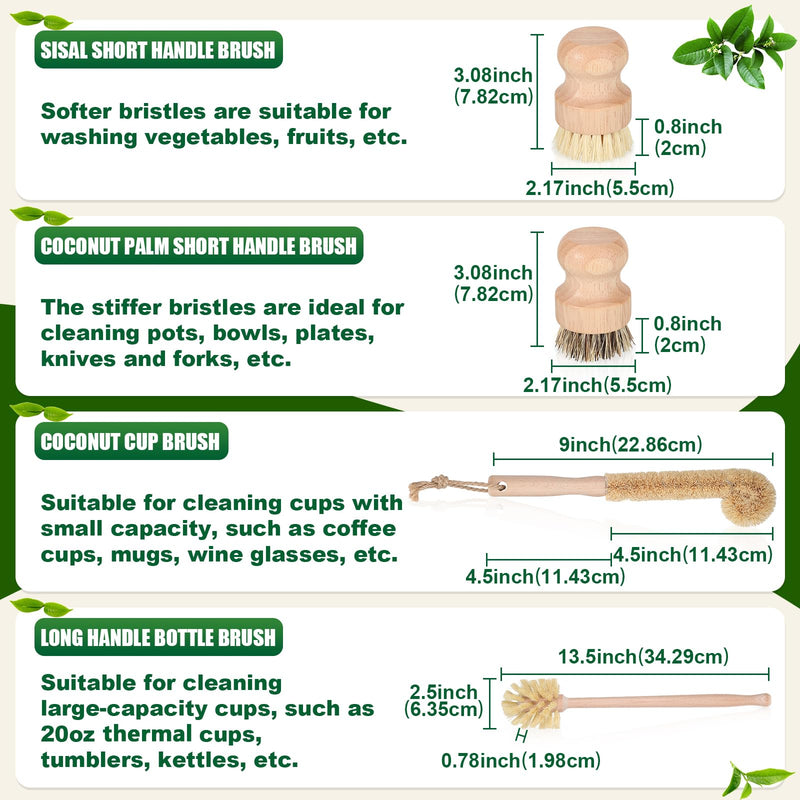 SISAL SHORT HANDLE BRUSH

Softer bristles are suitable for washing vegetables, fruits, etc.

3.08inch (7.82cm)

0.8inch (2cm)

2.17inch(5.5cm)

COCONUT PALM SHORT HANDLE BRUSH

The stiffer bristles are ideal for cleaning pots, bowls, plates, knives and forks, etc.

3.08inch (7.82cm)

0.8inch (2cm)

2.17inch(5.5cm)

COCONUT CUP BRUSH

Suitable for cleaning cups with small capacity, such as coffee cups, mugs, wine glasses, etc.

9inch(22.86cm)

4.5inch(11.43cm)

4.5inch(11.43cm)

LONG HANDLE BOTTLE BRUSH

Suitable for cleaning large-capacity cups, such as 20oz thermal cups, tumblers, kettles, etc.

13.5inch(34.29cm)

2.5inch (6.35cm)

0.78inch(1.98cm)