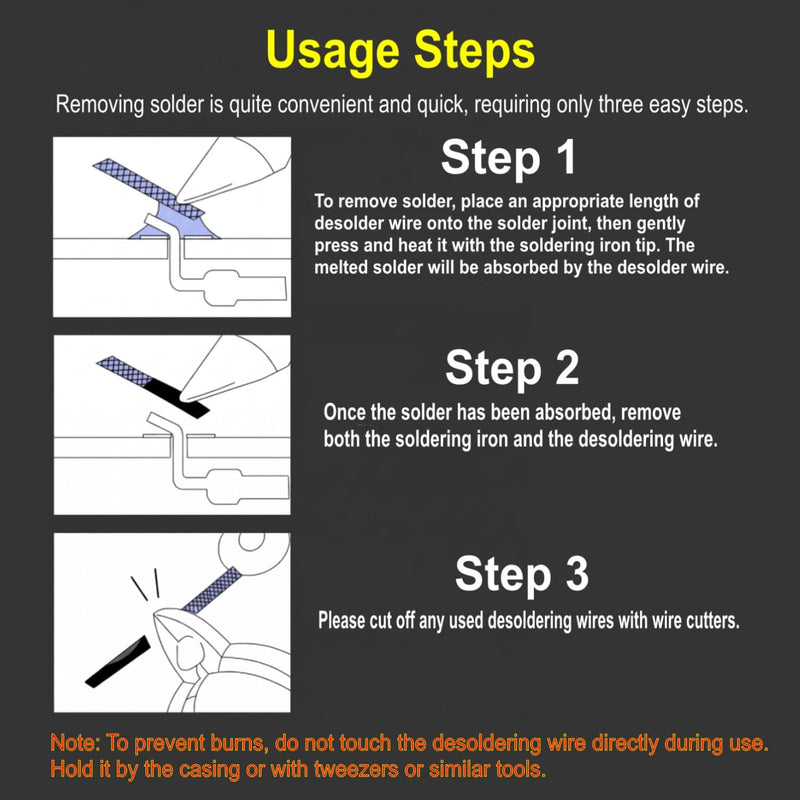 Usage Steps

Removing solder is quite convenient and quick, requiring only three easy steps.

Step 1

To remove solder, place an appropriate length of desolder wire onto the solder joint, then gently press and heat it with the soldering iron tip. The melted solder will be absorbed by the desolder wire.

Step 2

Once the solder has been absorbed, remove both the soldering iron and the desoldering wire.

Step 3

Please cut off any used desoldering wires with wire cutters.

Note: To prevent burns, do not touch the desoldering wire directly during use. Hold it by the casing or with tweezers or similar tools.