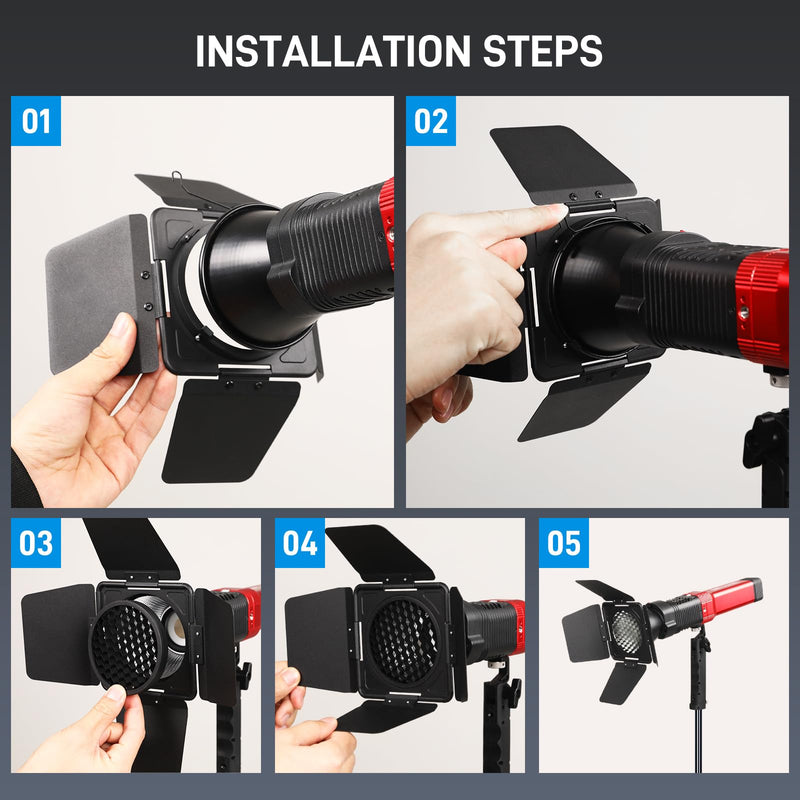 INSTALLATION STEPS

01

02

03

04

05