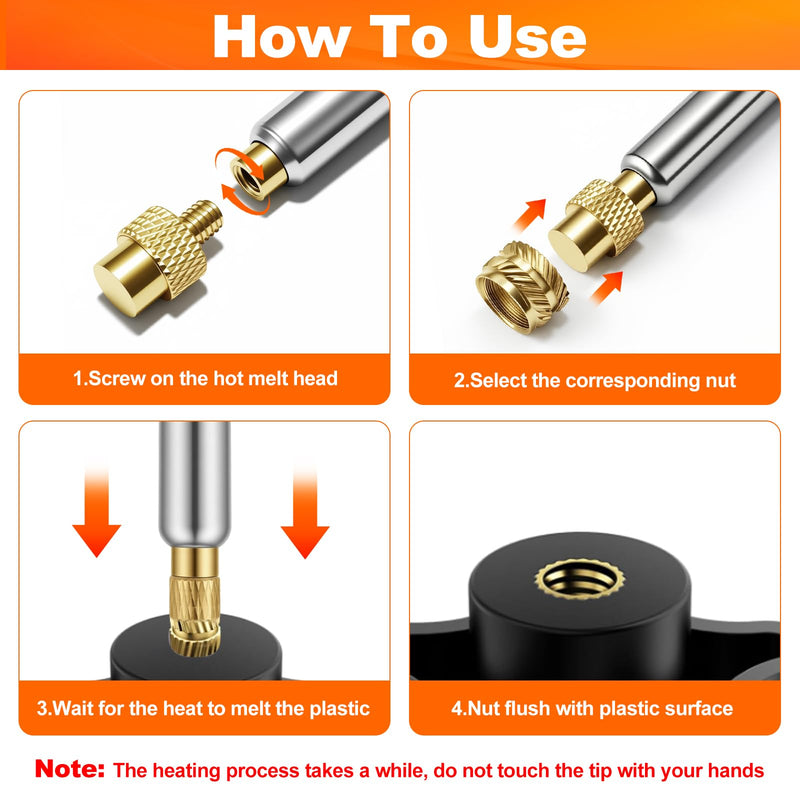 How To Use

1.Screw on the hot melt head

2.Select the corresponding nut

3.Wait for the heat to melt the plastic

4.Nut flush with plastic surface

Note: The heating process takes a while, do not touch the tip with your hands