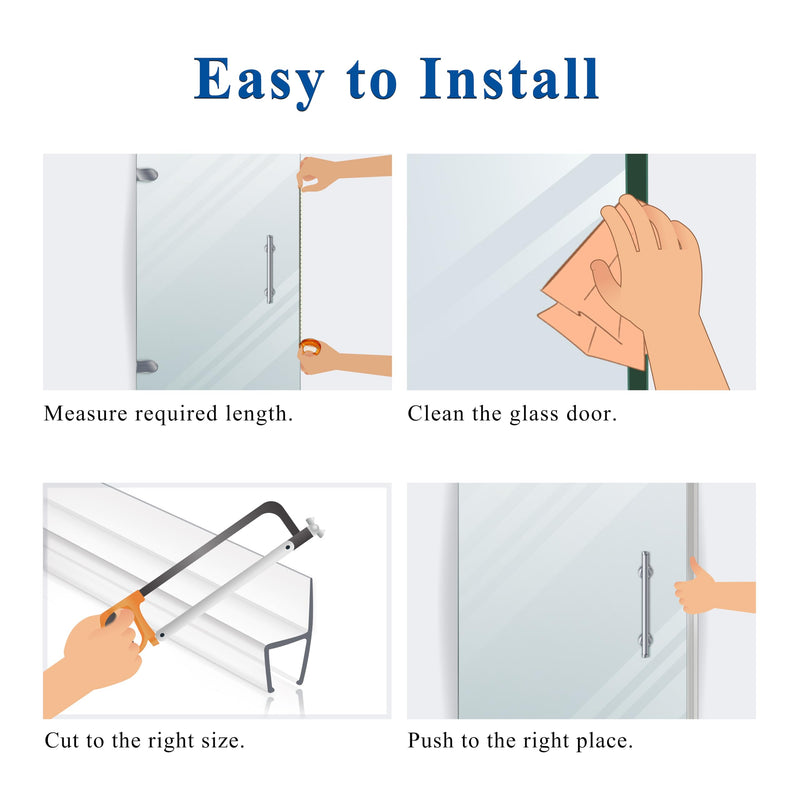 Easy to Install

Measure required length.

Clean the glass door.

Cut to the right size.

Push to the right place.