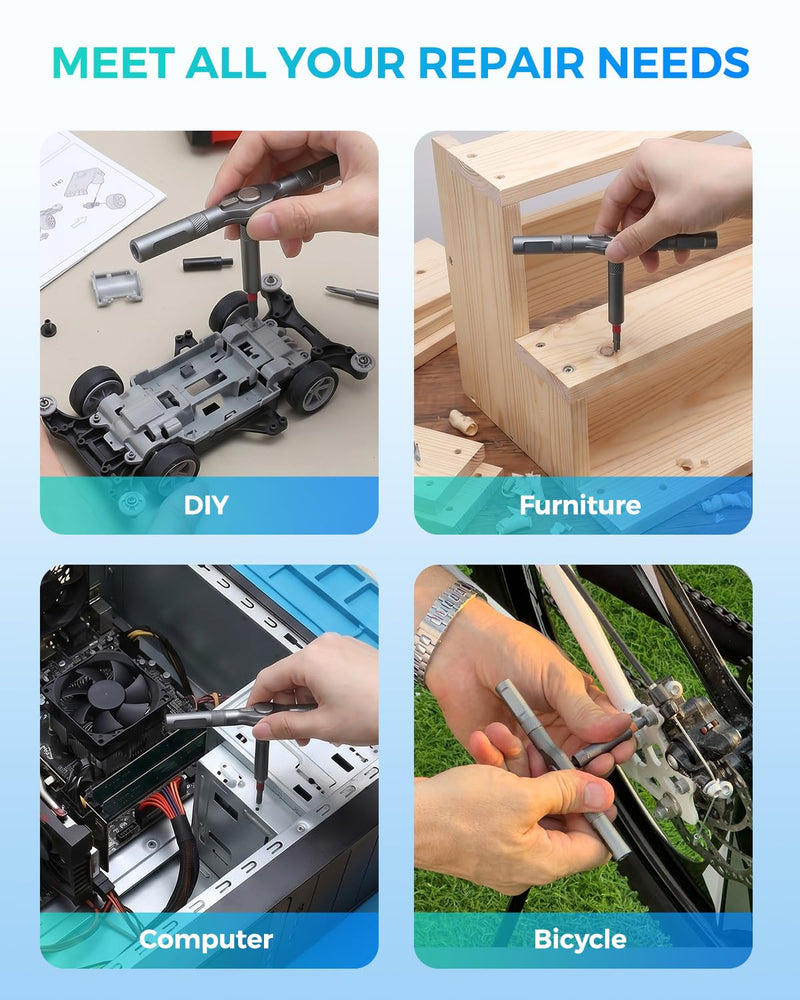 MEET ALL YOUR REPAIR NEEDS

DIY

Furniture

Computer

Bicycle