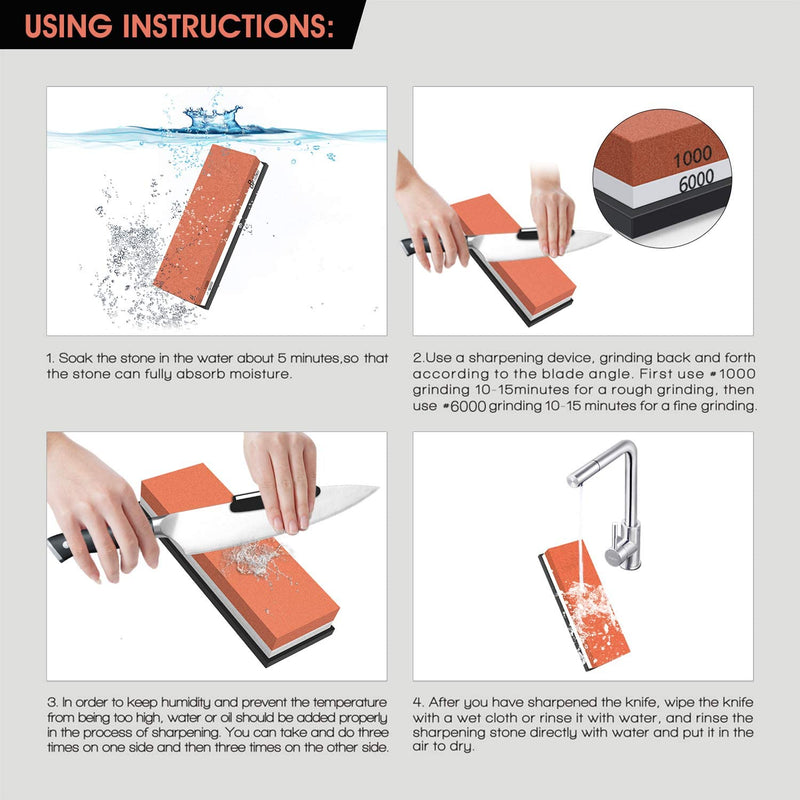 USING INSTRUCTIONS:

1000
6000

1. Soak the stone in the water about 5 minutes,so that the stone can fully absorb moisture.

2.Use a sharpening device, grinding back and forth according to the blade angle. First use #1000 grinding 10-15minutes for a rough grinding, then use #6000 grinding 10-15 minutes for a fine grinding.

3. In order to keep humidity and prevent the temperature from being too high, water or oil should be added properly in the process of sharpening. You can take and do three times on one side and then three times on the other side.

4. After you have sharpened the knife, wipe the knife with a wet cloth or rinse it with water, and rinse the sharpening stone directly with water and put it in the air to dry.