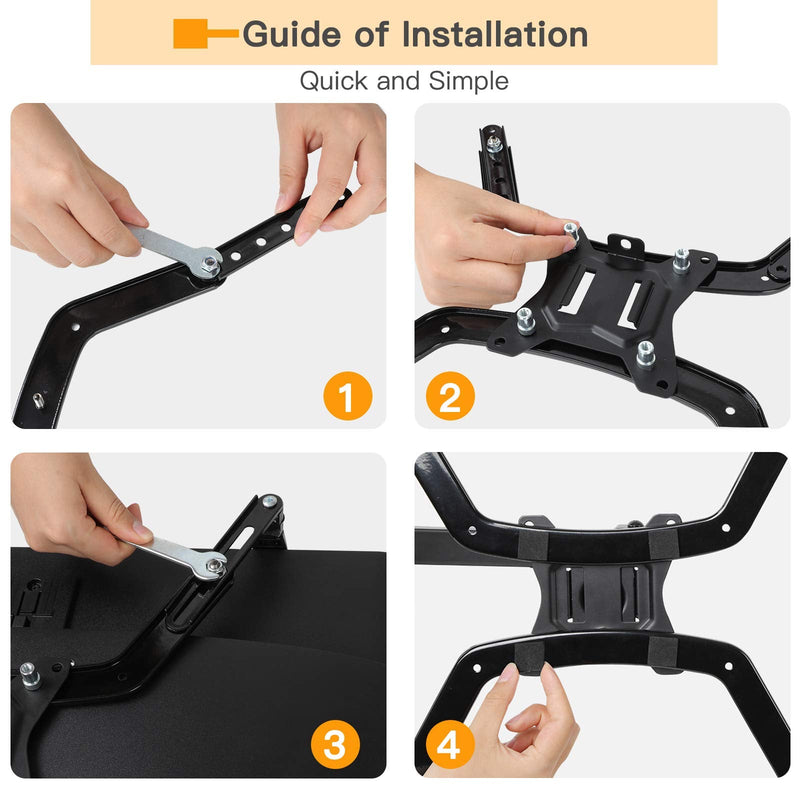 Guide of Installation

Quick and Simple

1

2

3

4