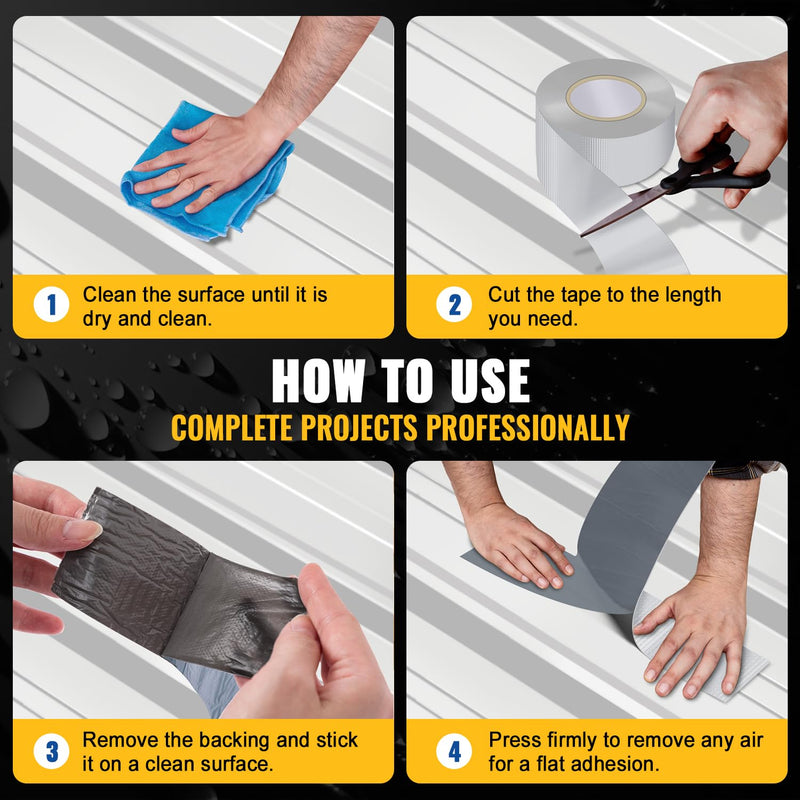 1 Clean the surface until it is dry and clean.

2 Cut the tape to the length you need.

HOW TO USE

COMPLETE PROJECTS PROFESSIONALLY

3 Remove the backing and stick it on a clean surface.

4 Press firmly to remove any air for a flat adhesion.