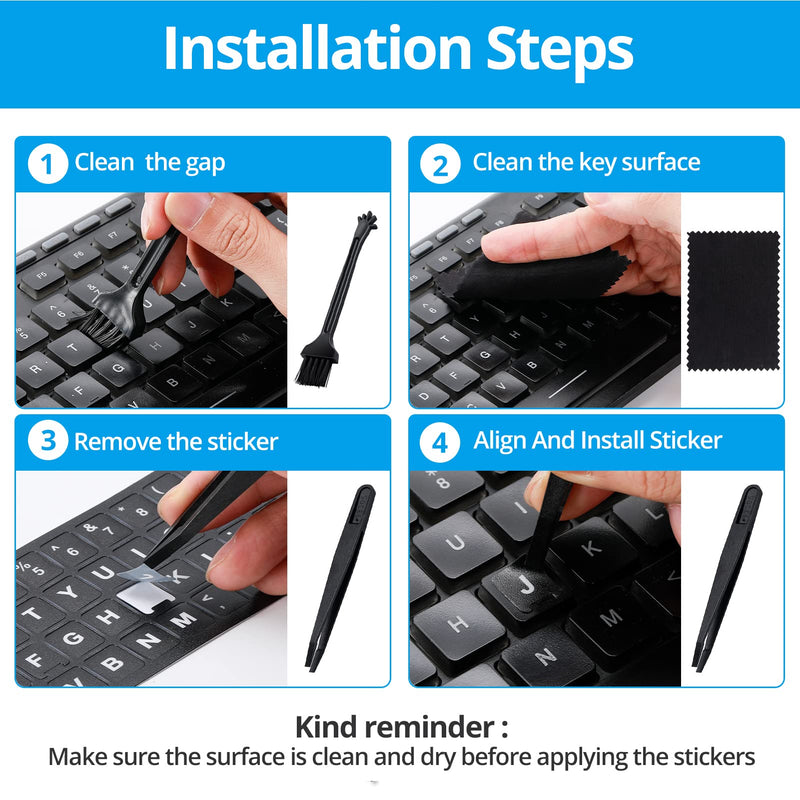 Installation Steps

1 Clean the gap

2 Clean the key surface

3 Remove the sticker

4 Align And Install Sticker

Kind reminder :
Make sure the surface is clean and dry before applying the stickers