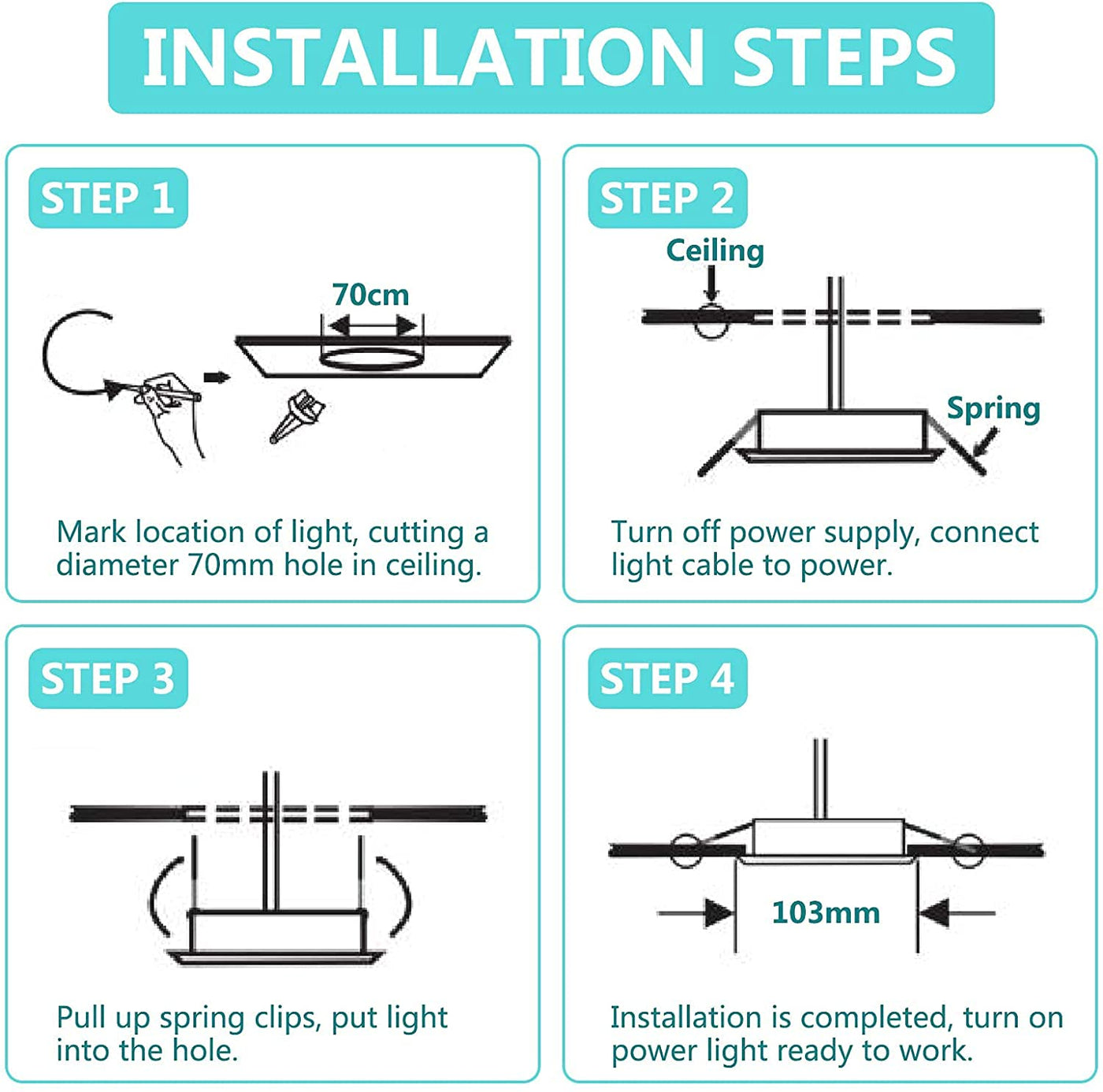 INSTALLATION STEPS

STEP 1

70cm

Mark location of light, cutting a diameter 70mm hole in ceiling.

STEP 2

Ceiling

Spring

Turn off power supply, connect light cable to power.

STEP 3

Pull up spring clips, put light into the hole.

STEP 4

103mm

Installation is completed, turn on power light ready to work.