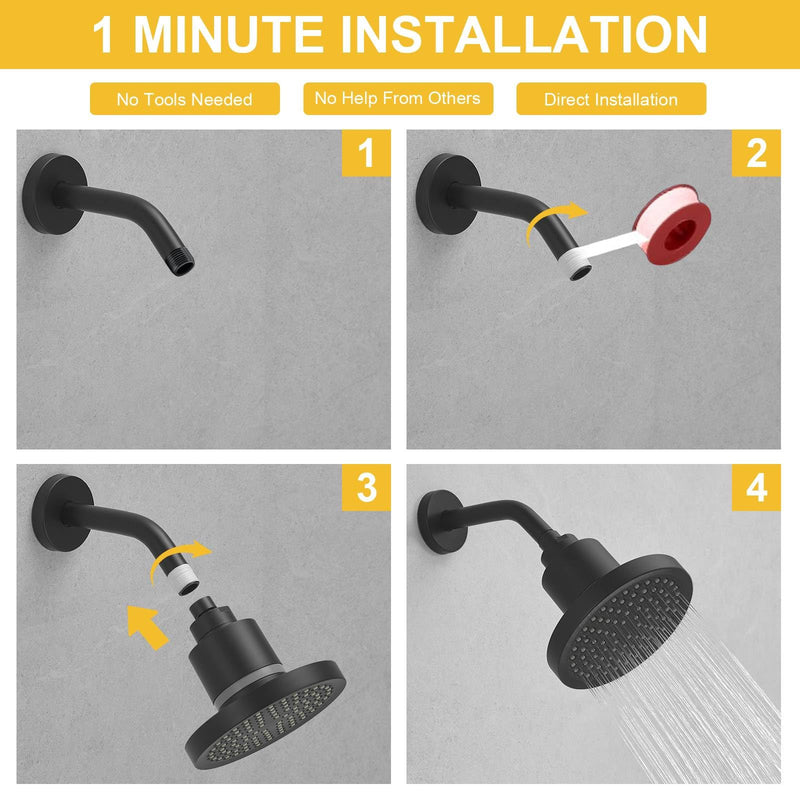 1 MINUTE INSTALLATION

No Tools Needed

No Help From Others

Direct Installation

1

2

3

4