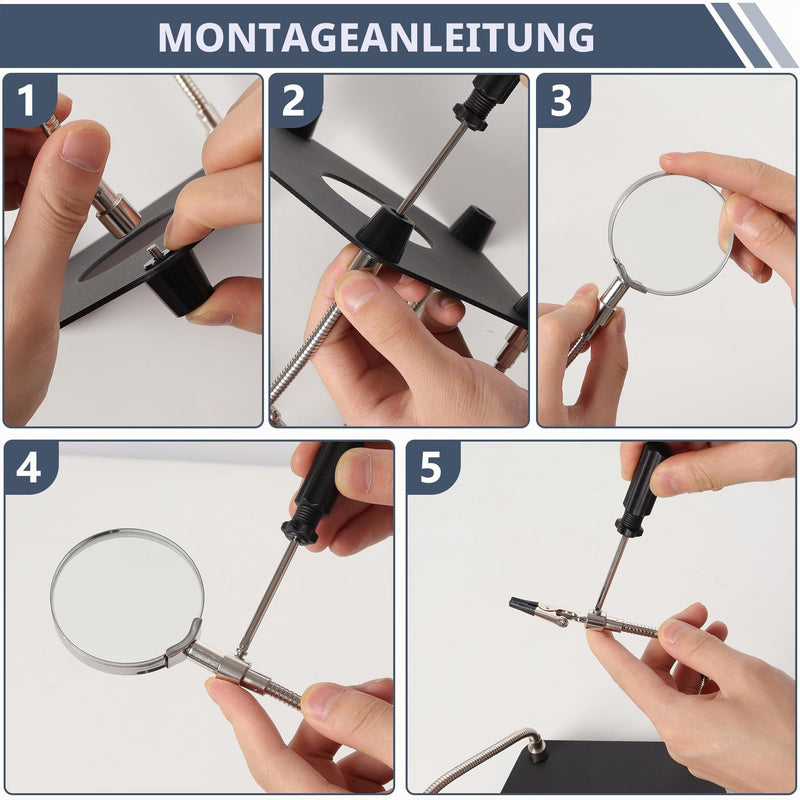 MONTAGEANLEITUNG

1

2

3

4

5