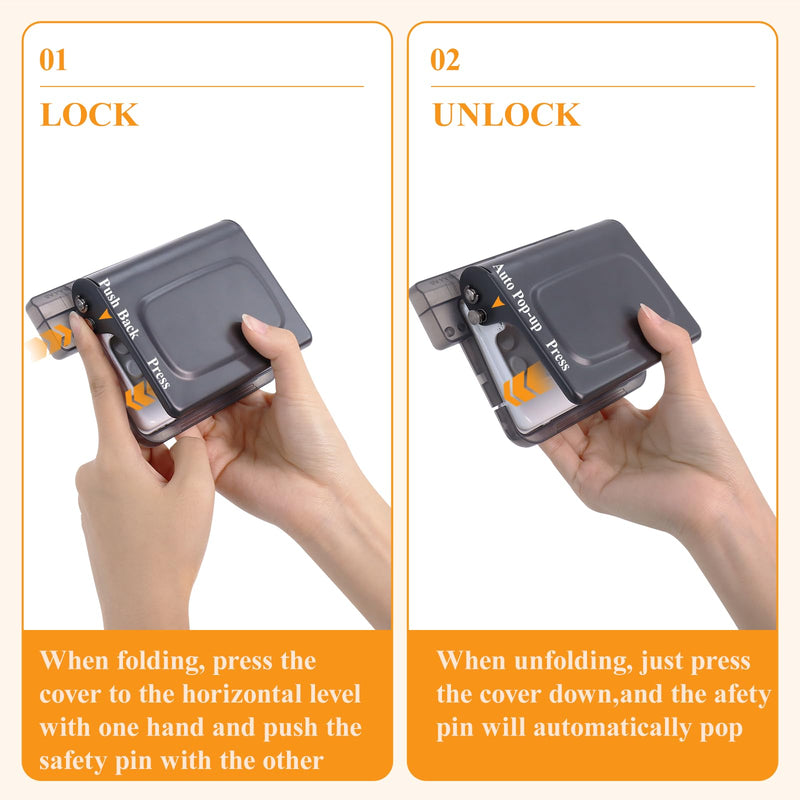 01

LOCK

Push Back

Press

When folding, press the cover to the horizontal level with one hand and push the safety pin with the other

02

UNLOCK

Auto Pop-up

Press

When unfolding, just press the cover down,and the afety pin will automatically pop