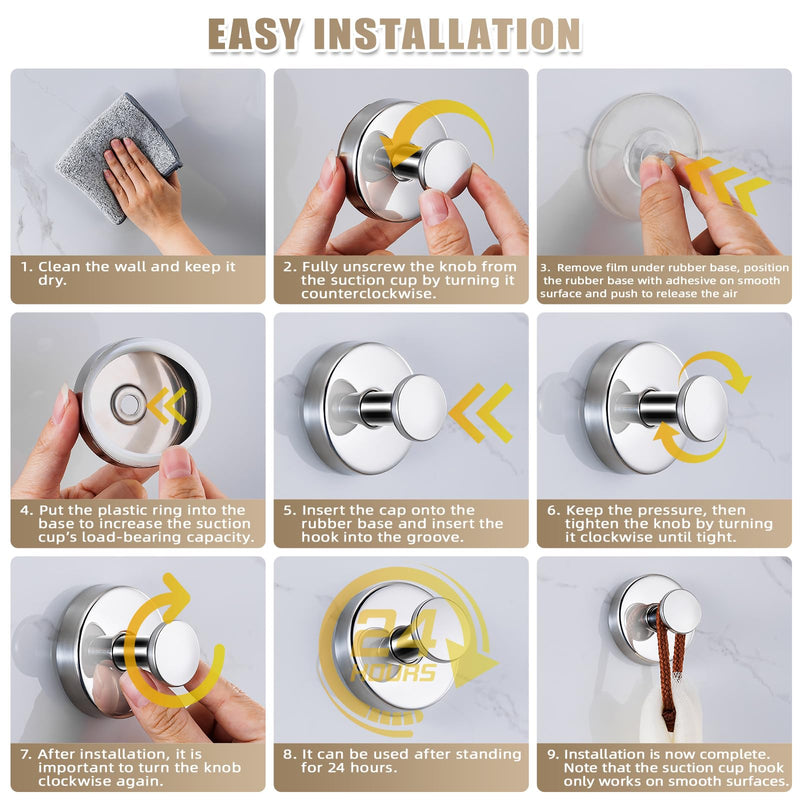 EASY INSTALLATION

1. Clean the wall and keep it dry.

2. Fully unscrew the knob from the suction cup by turning it counterclockwise.

3. Remove film under rubber base, position the rubber base with adhesive on smooth surface and push to release the air

4. Put the plastic ring into the base to increase the suction cup's load-bearing capacity.

5. Insert the cap onto the rubber base and insert the hook into the groove.

6. Keep the pressure, then tighten the knob by turning it clockwise until tight.

7. After installation, it is important to turn the knob clockwise again.

24 HOURS

8. It can be used after standing for 24 hours.

9. Installation is now complete. Note that the suction cup hook only works on smooth surfaces.