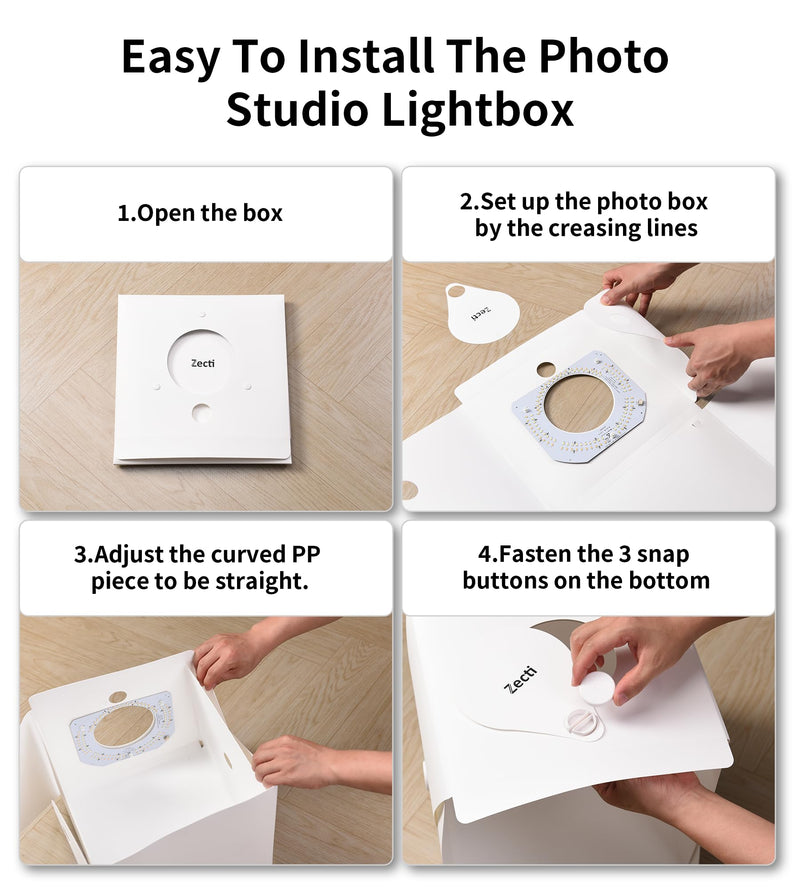 Easy To Install The Photo Studio Lightbox

1.Open the box

Zecti

2.Set up the photo box by the creasing lines

Zecti

3.Adjust the curved PP piece to be straight.

4.Fasten the 3 snap buttons on the bottom

Zecti