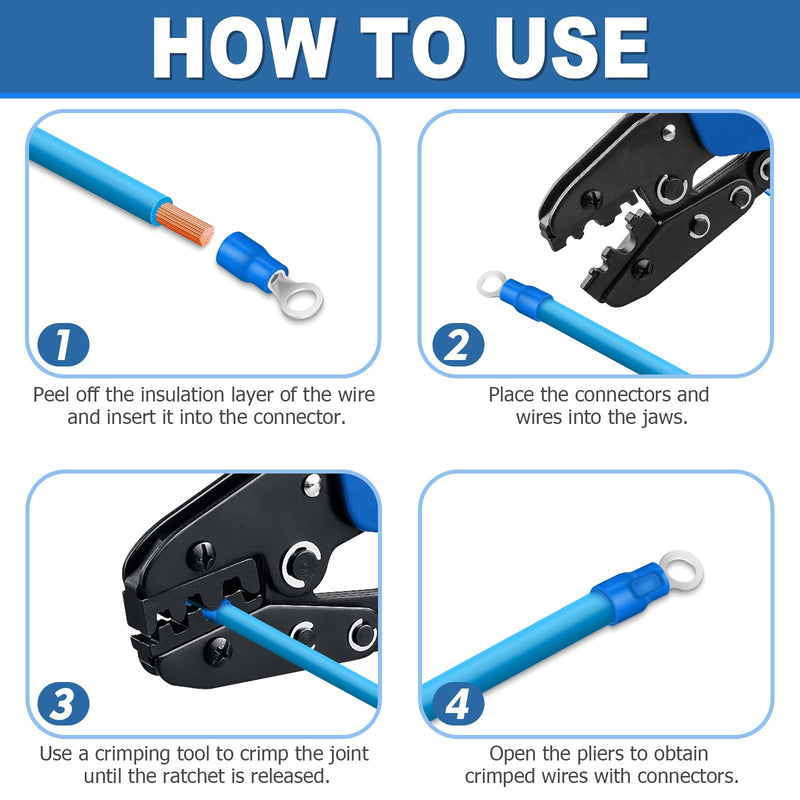 HOW TO USE

1

Peel off the insulation layer of the wire and insert it into the connector.

2

Place the connectors and wires into the jaws.

3

Use a crimping tool to crimp the joint until the ratchet is released.

4

Open the pliers to obtain crimped wires with connectors.