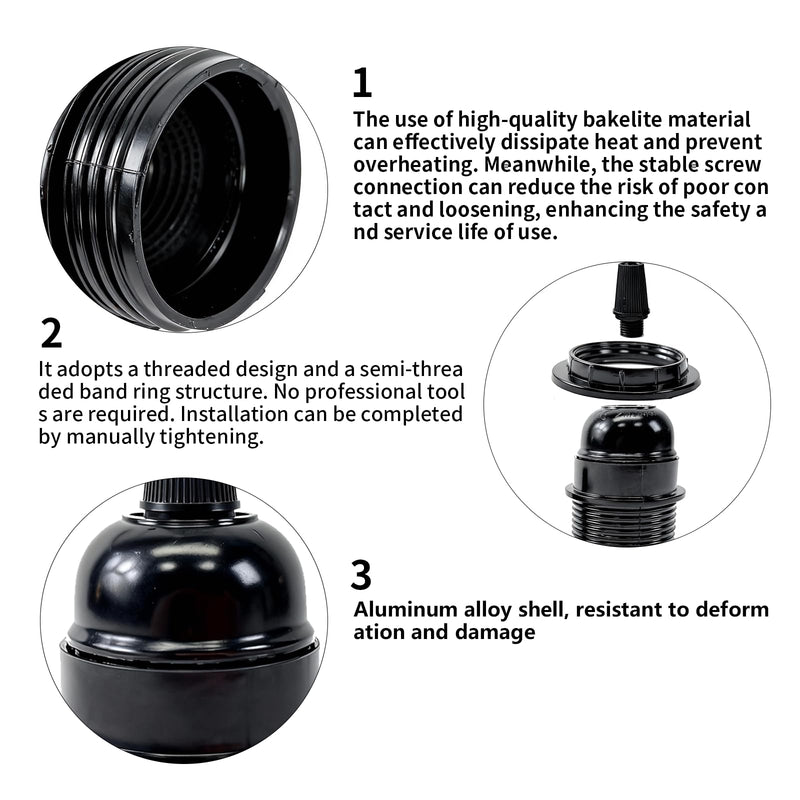 1

The use of high-quality bakelite material can effectively dissipate heat and prevent overheating. Meanwhile, the stable screw connection can reduce the risk of poor con tact and loosening, enhancing the safety a nd service life of use.

2

It adopts a threaded design and a semi-threa ded band ring structure. No professional tool s are required. Installation can be completed by manually tightening.

3

Aluminum alloy shell, resistant to deform ation and damage