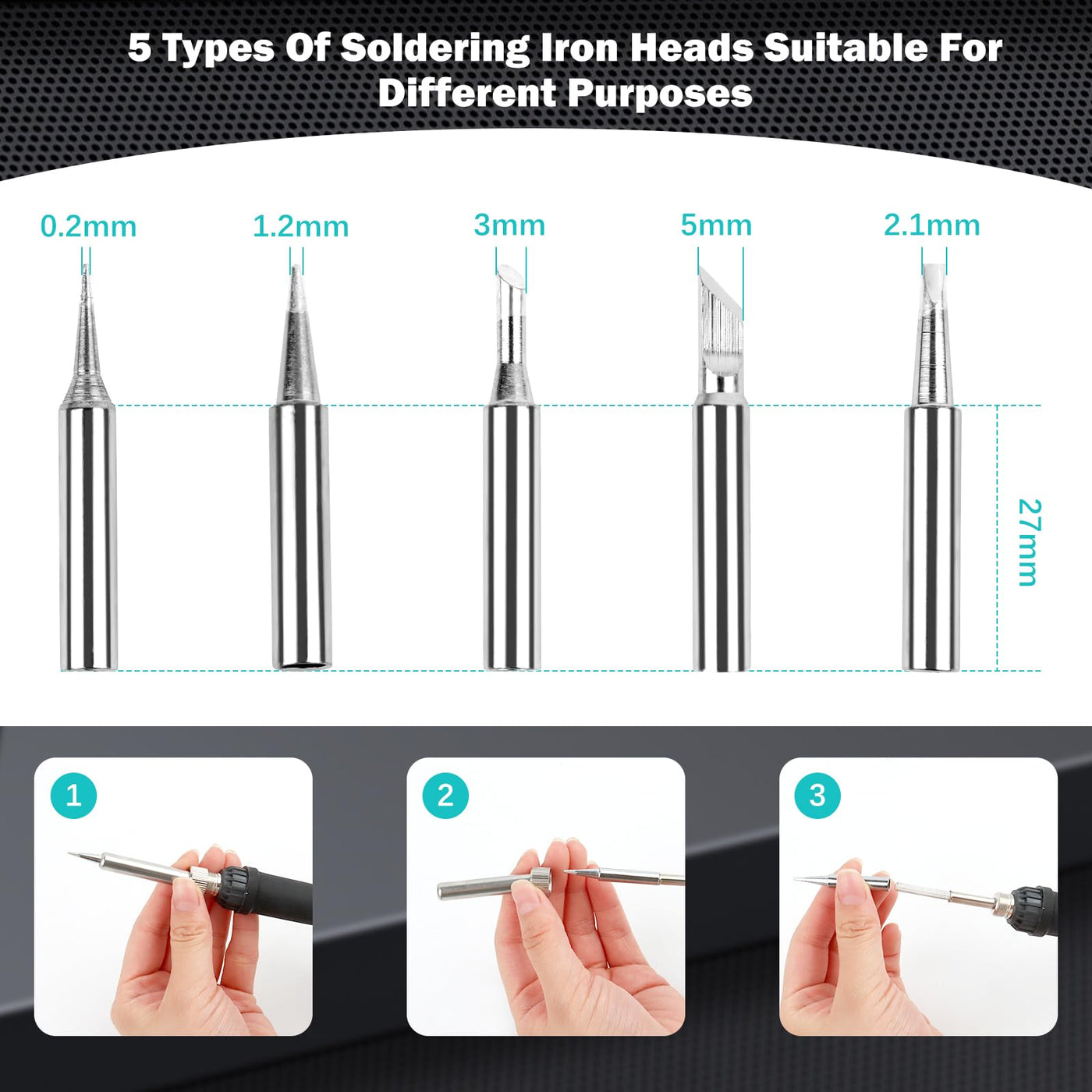 5 Types Of Soldering Iron Heads Suitable For Different Purposes

0.2mm

1.2mm

3mm

5mm

2.1mm

27mm

1

2

3