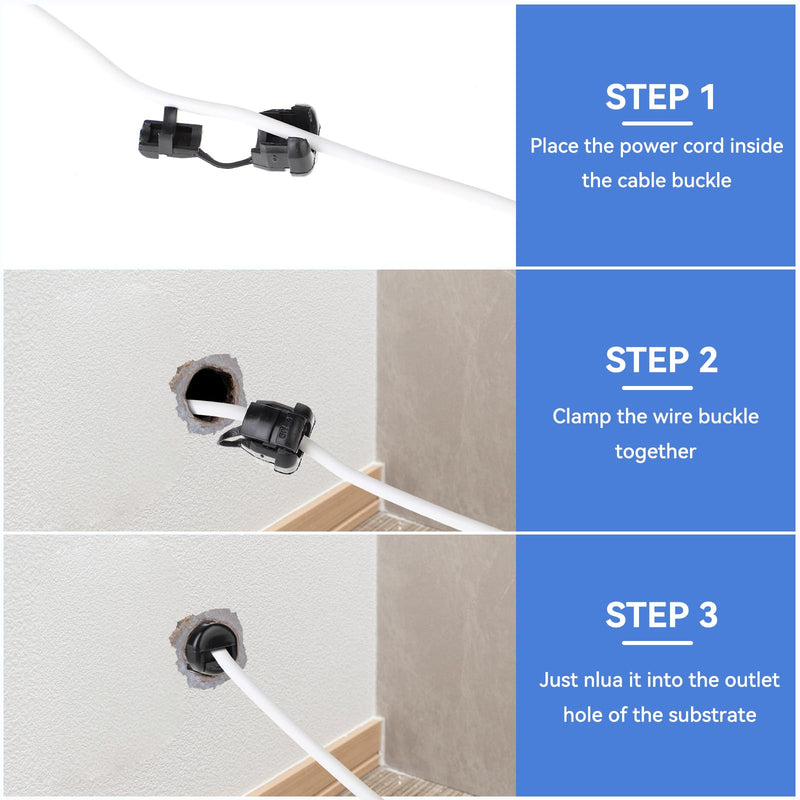 STEP 1

Place the power cord inside the cable buckle

STEP 2

Clamp the wire buckle together

STEP 3

Just nlua it into the outlet hole of the substrate