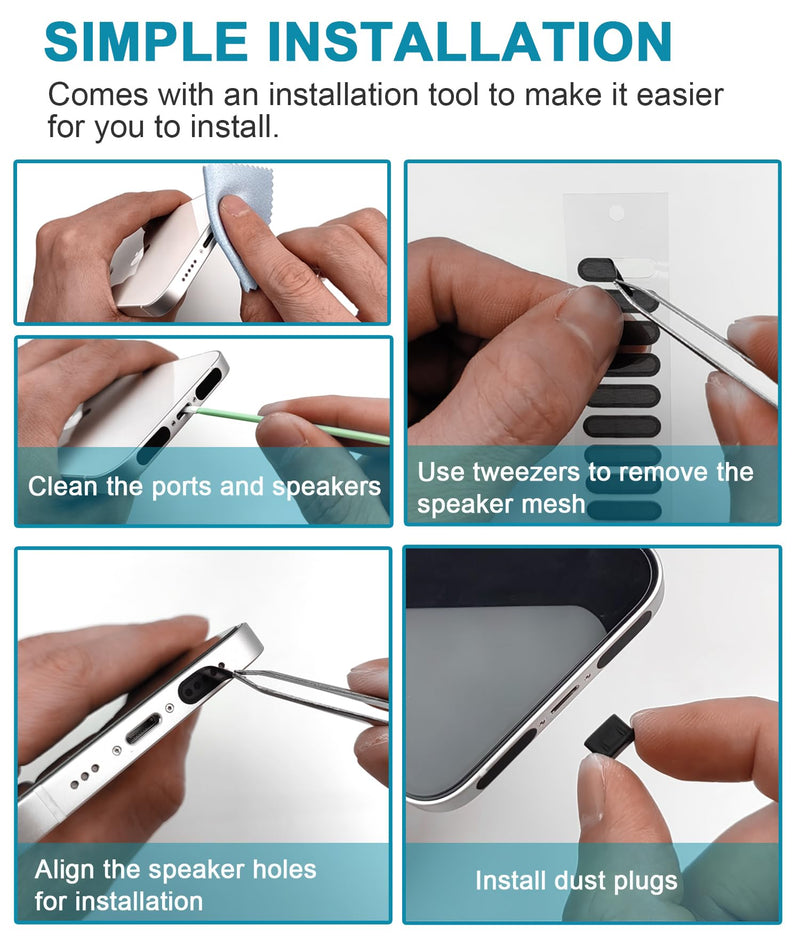 SIMPLE INSTALLATION

Comes with an installation tool to make it easier for you to install.

Clean the ports and speakers

Use tweezers to remove the speaker mesh

Align the speaker holes for installation

Install dust plugs