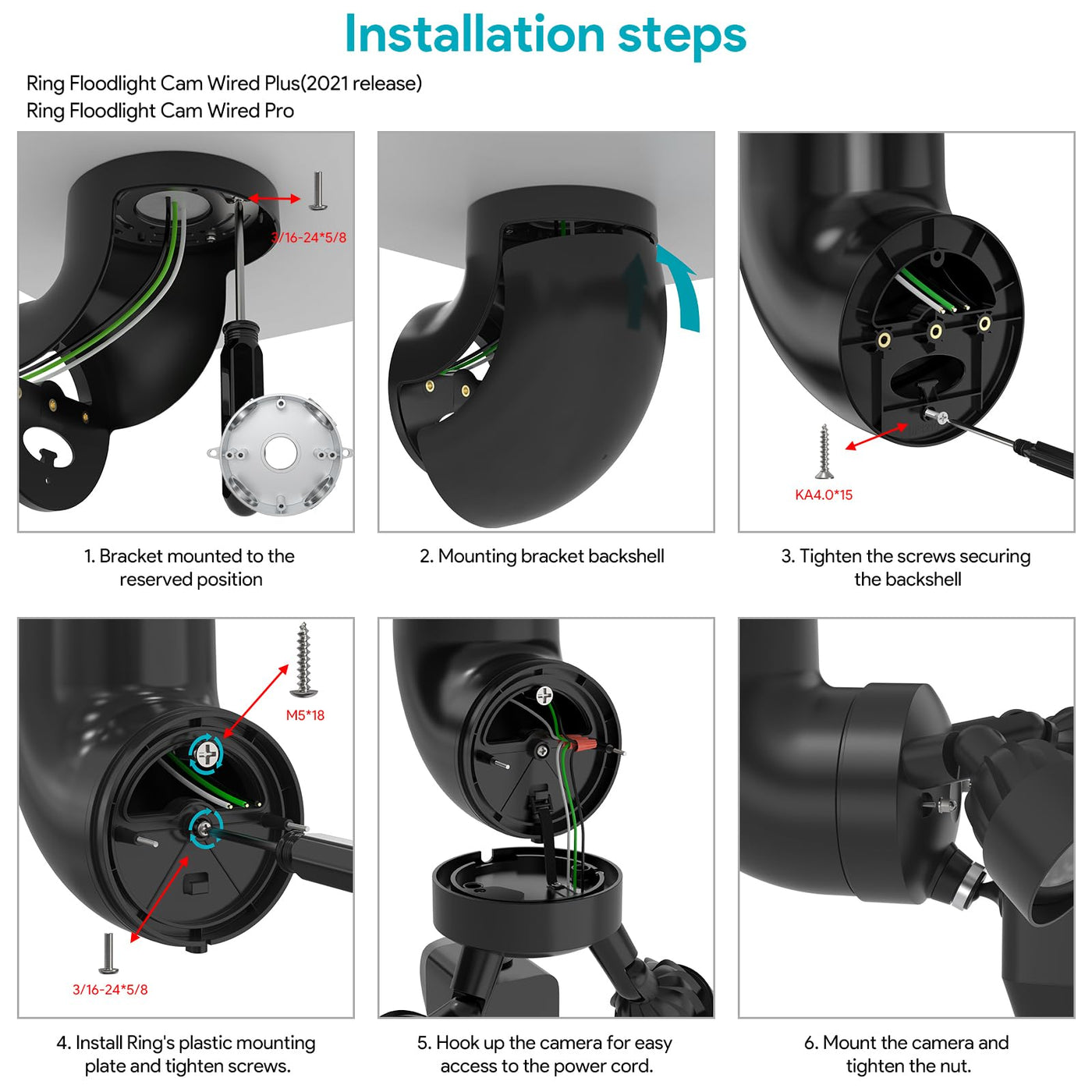 Installation steps

Ring Floodlight Cam Wired Plus(2021 release)
Ring Floodlight Cam Wired Pro

3/16-24*5/8

1. Bracket mounted to the reserved position

2. Mounting bracket backshell

KA4.0*15

3. Tighten the screws securing the backshell

M5*18

3/16-24*5/8

4. Install Ring's plastic mounting plate and tighten screws.

5. Hook up the camera for easy access to the power cord.

6. Mount the camera and tighten the nut.