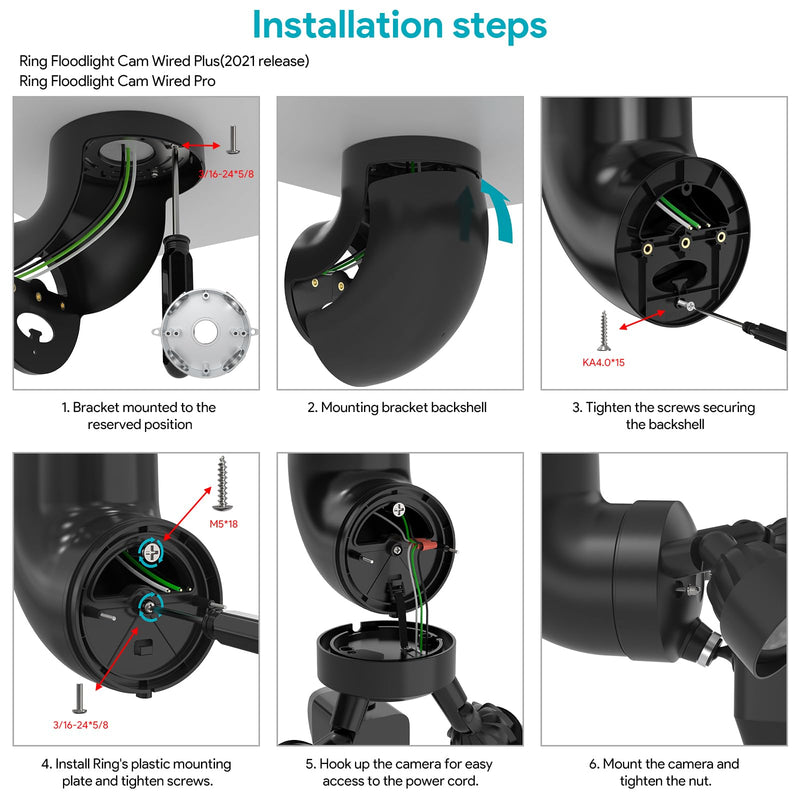 Installation steps

Ring Floodlight Cam Wired Plus(2021 release)
Ring Floodlight Cam Wired Pro

3/16-24*5/8

1. Bracket mounted to the reserved position

2. Mounting bracket backshell

KA4.0*15

3. Tighten the screws securing the backshell

M5*18

3/16-24*5/8

4. Install Ring's plastic mounting plate and tighten screws.

5. Hook up the camera for easy access to the power cord.

6. Mount the camera and tighten the nut.