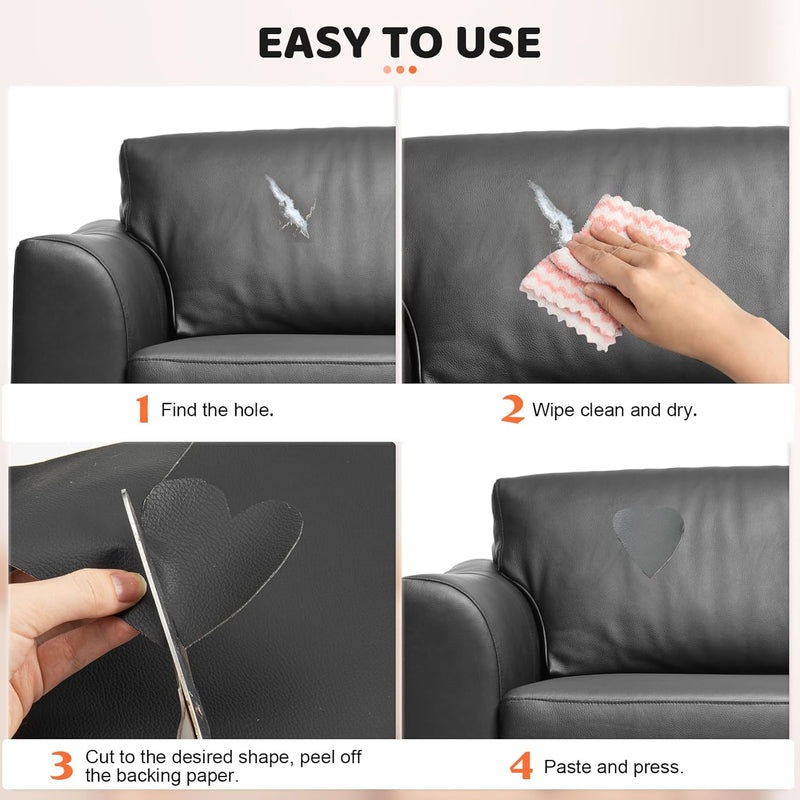 EASY TO USE

1 Find the hole.

2 Wipe clean and dry.

3 Cut to the desired shape, peel off the backing paper.

4 Paste and press.