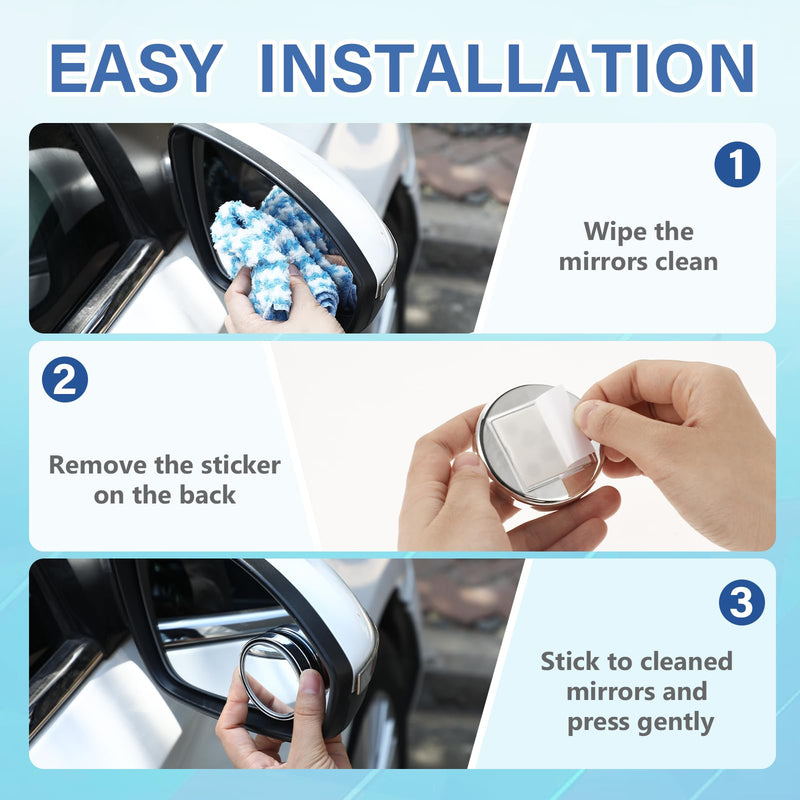 EASY INSTALLATION

1

Wipe the mirrors clean

2

Remove the sticker on the back

3

Stick to cleaned mirrors and press gently