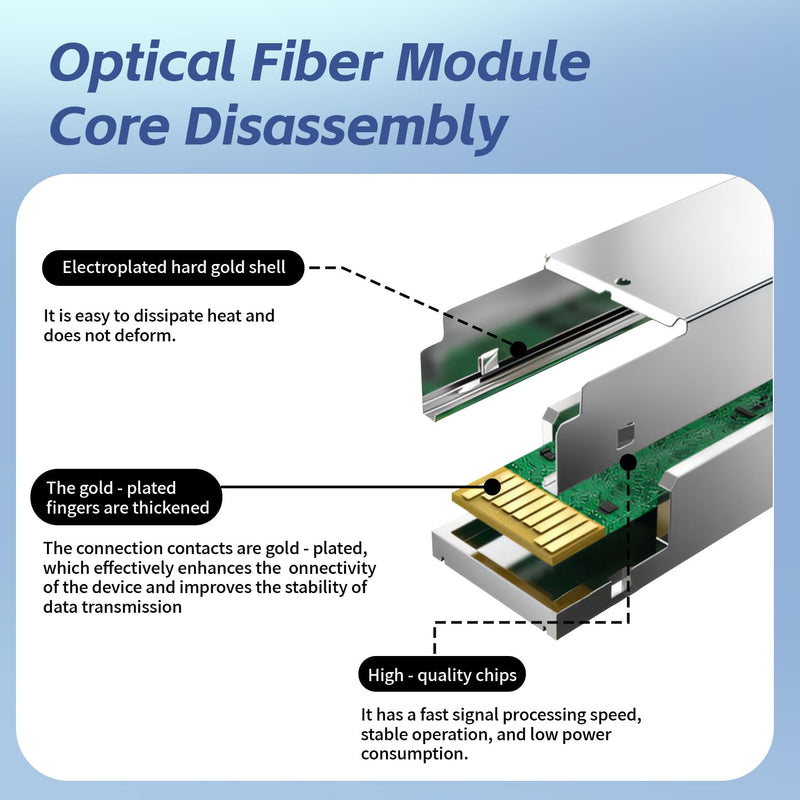 Optical Fiber Module Core Disassembly

Electroplated hard gold shell

It is easy to dissipate heat and does not deform.

The gold - plated fingers are thickened

The connection contacts are gold - plated, which effectively enhances the  onnectivity of the device and improves the stability of data transmission

High - quality chips

It has a fast signal processing speed, stable operation, and low power consumption.