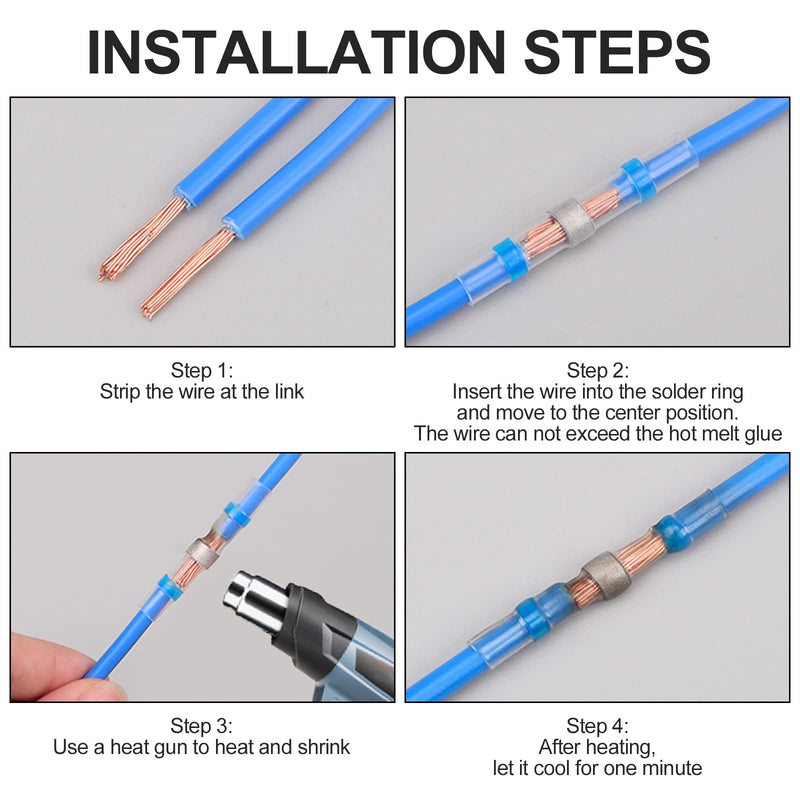 INSTALLATION STEPS

Step 1:
Strip the wire at the link

Step 2:
Insert the wire into the solder ring and move to the center position.
The wire can not exceed the hot melt glue

Step 3:
Use a heat gun to heat and shrink

Step 4:
After heating,
let it cool for one minute