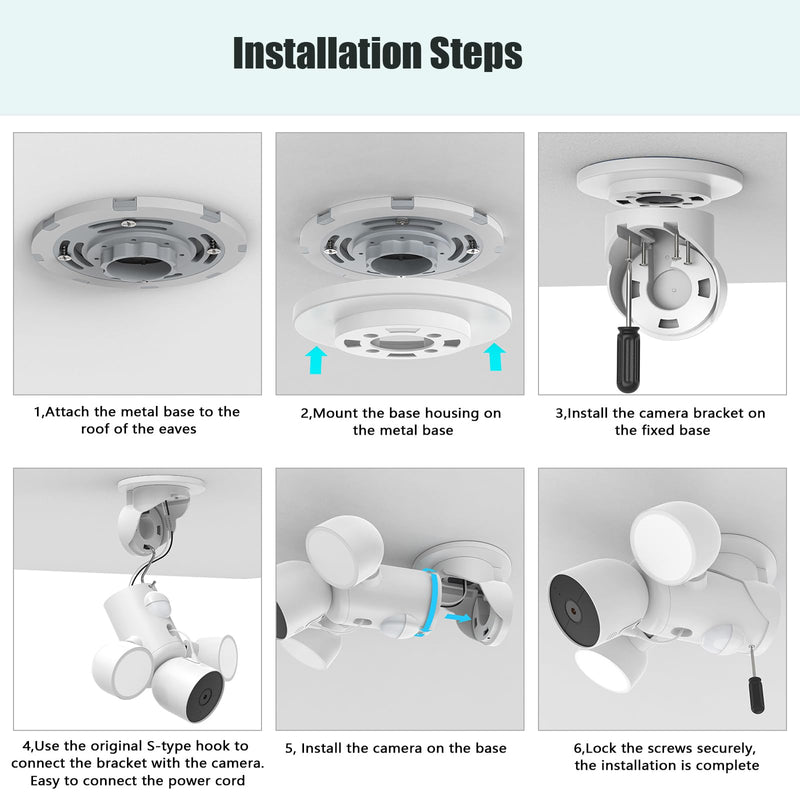 Installation Steps

1,Attach the metal base to the roof of the eaves

2,Mount the base housing on the metal base

3,Install the camera bracket on the fixed base

4,Use the original S-type hook to connect the bracket with the camera. Easy to connect the power cord

5, Install the camera on the base

6,Lock the screws securely, the installation is complete